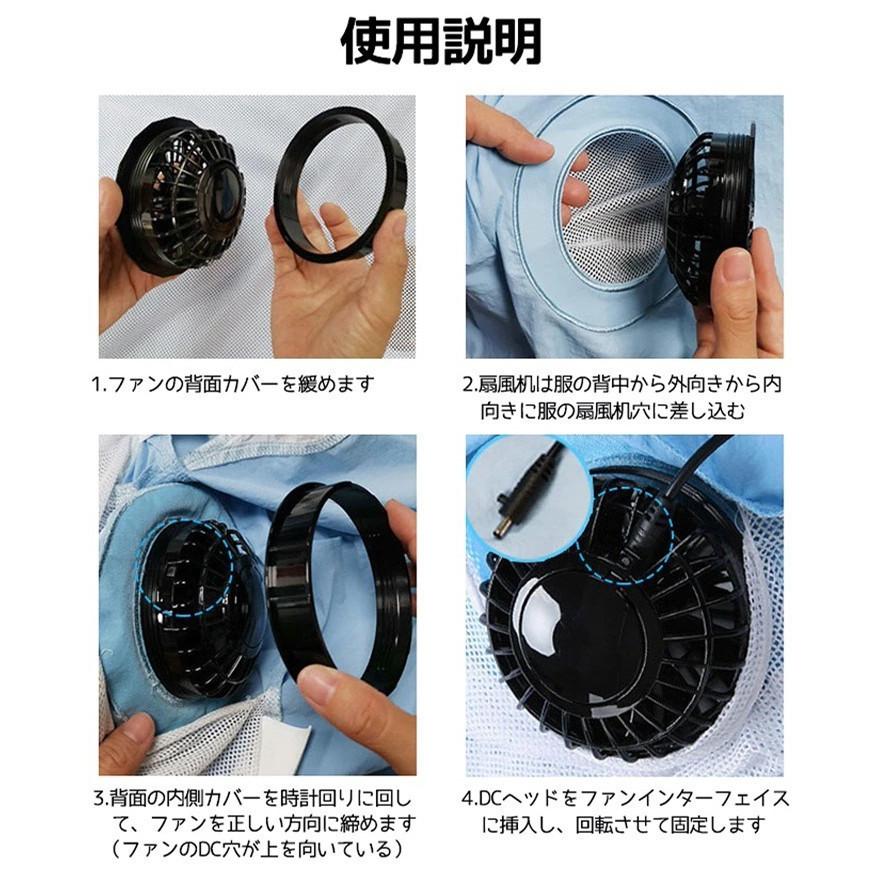 使用説明

1.ファンの背面カバーを緩めます

2.扇風机は服の背中から外向きから内向きに服の扇風机穴に差し込む

3.背面の内側カバーを時計回りに回して、ファンを正しい方向に締めます（ファンのDC穴が上を向いている）

4.DCヘッドをファンインターフェイスに挿入し、回転させて固定します