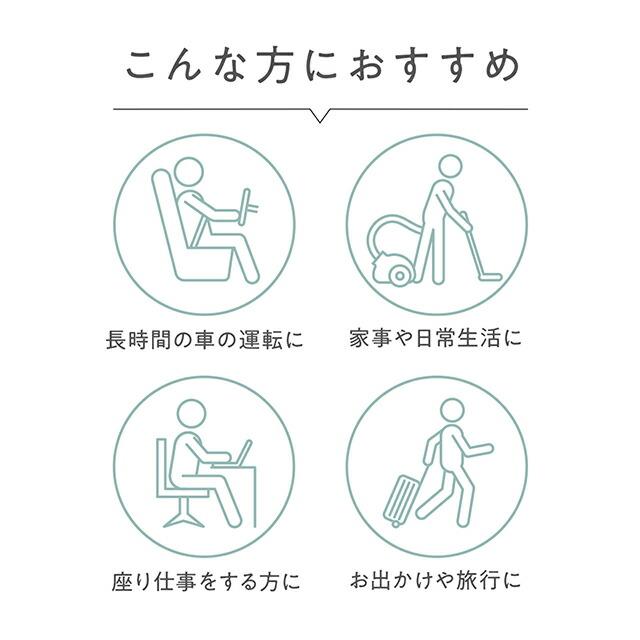 こんな方におすすめ

長時間の車の運転に

家事や日常生活に

座り仕事をする方に

お出かけや旅行に