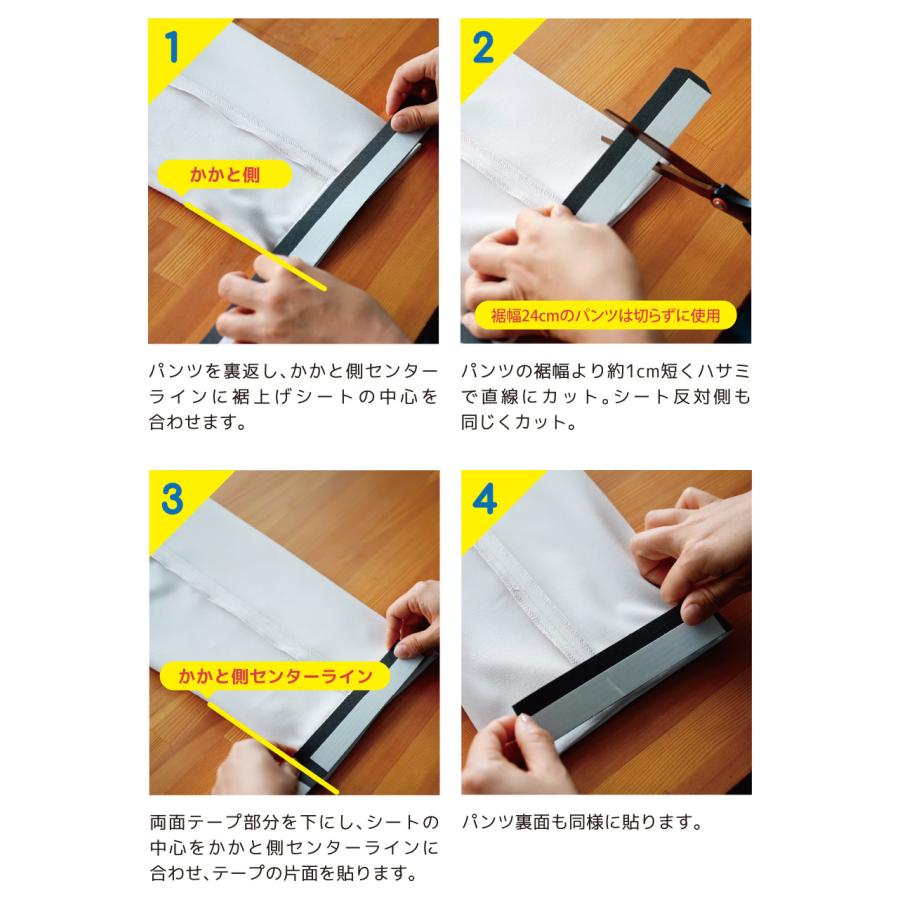 1

かかと側

パンツを裏返し、かかと側センターラインに裾上げシートの中心を合わせます。

2

裾幅24cmのパンツは切らずに使用

パンツの裾幅より約1cm短くハサミで直線にカット。シート反対側も同じくカット。

3

かかと側センターライン

両面テープ部分を下にし、シートの中心をかかと側センターラインに合わせ、テープの片面を貼ります。

4

パンツ裏面も同様に貼ります。