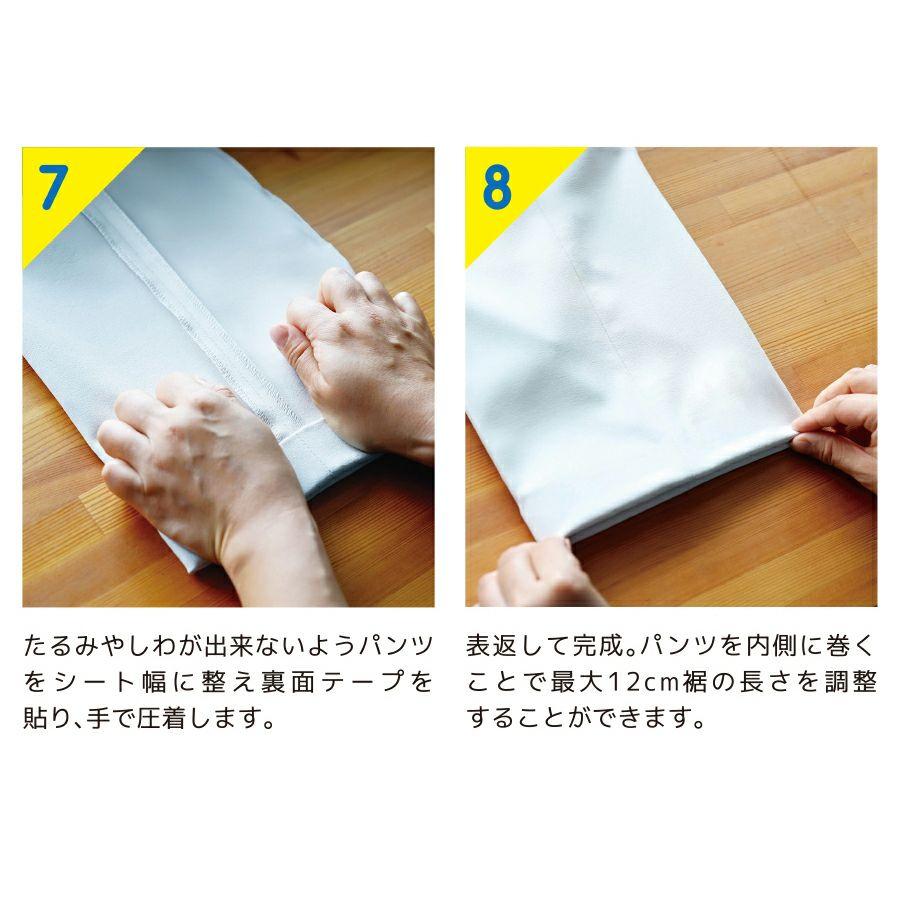 7

たるみやしわが出来ないようパンツをシート幅に整え裏面テープを貼り、手で圧着します。

8

表返して完成。パンツを内側に巻くことで最大12cm裾の長さを調整することができます。