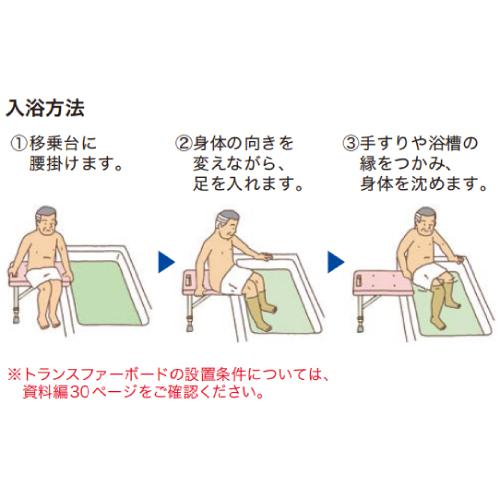 入浴方法

①移乗台に腰掛けます。

②身体の向きを変えながら、足を入れます。

③手すりや浴槽の縁をつかみ、身体を沈めます。

※トランスファーボードの設置条件については、資料編30ページをご確認ください。