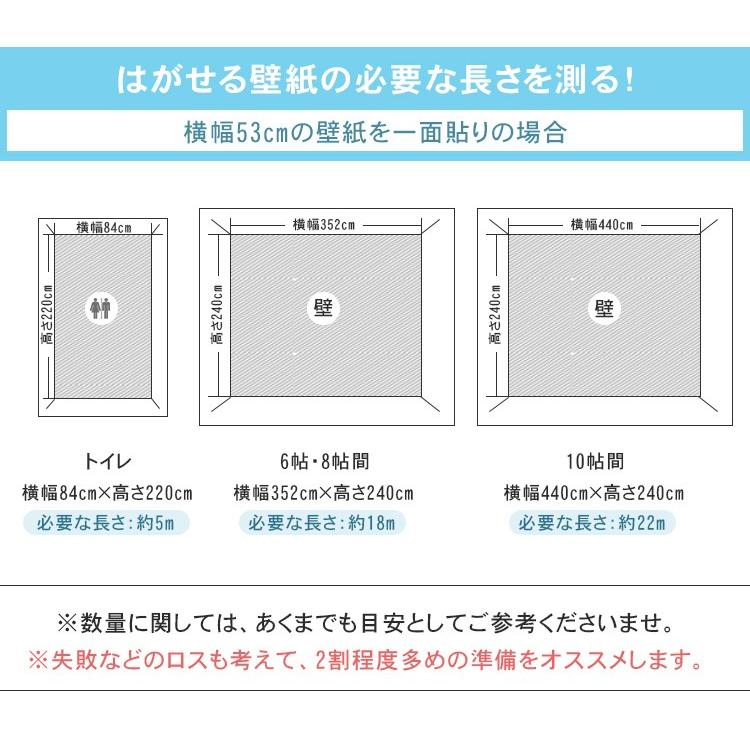 はがせる壁紙の必要な長さを測る!

横幅53cmの壁紙を一面貼りの場合

横幅84cm

高さ220cm

横幅352cm

高さ240cm

壁

横幅440cm

高さ240cm

壁

トイレ
横幅84cm×高さ220cm
必要な長さ:約5m

6帖・8帖間
横幅352cm×高さ240cm
必要な長さ:約18m

10帖間
横幅440cm×高さ240cm
必要な長さ:約22m

※数量に関しては、あくまでも目安としてご参考くださいませ。
※失敗などのロスも考えて、2割程度多めの準備をオススメします。