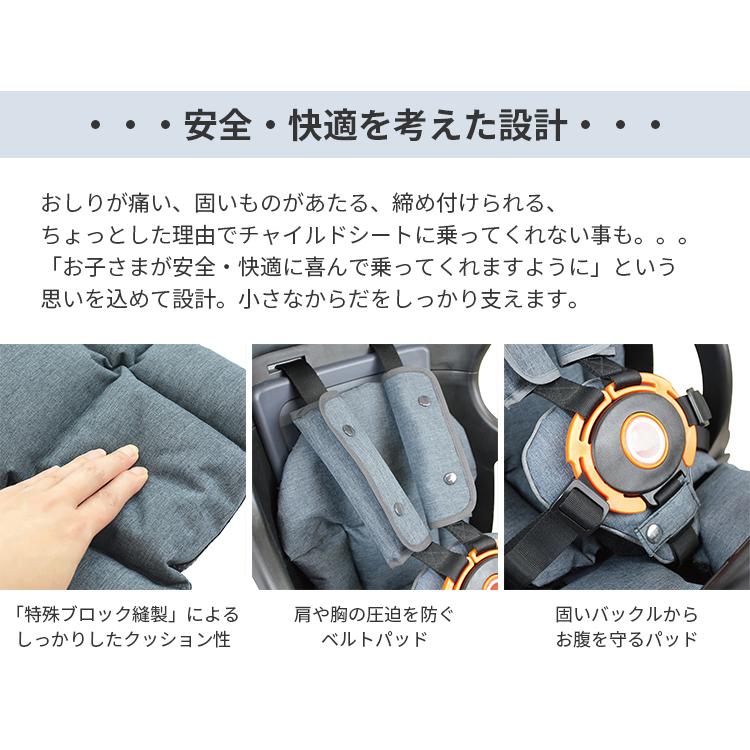 ・・・安全・快適を考えた設計・・・

おしりが痛い、固いものがあたる、締め付けられる、
ちょっとした理由でチャイルドシートに乗ってくれない事も。。。
「お子さまが安全・快適に喜んで乗ってくれますように」という
思いを込めて設計。小さなからだをしっかり支えます。

「特殊ブロック縫製」による
しっかりしたクッション性

肩や胸の圧迫を防ぐ
ベルトパッド

固いバックルから
お腹を守るパッド