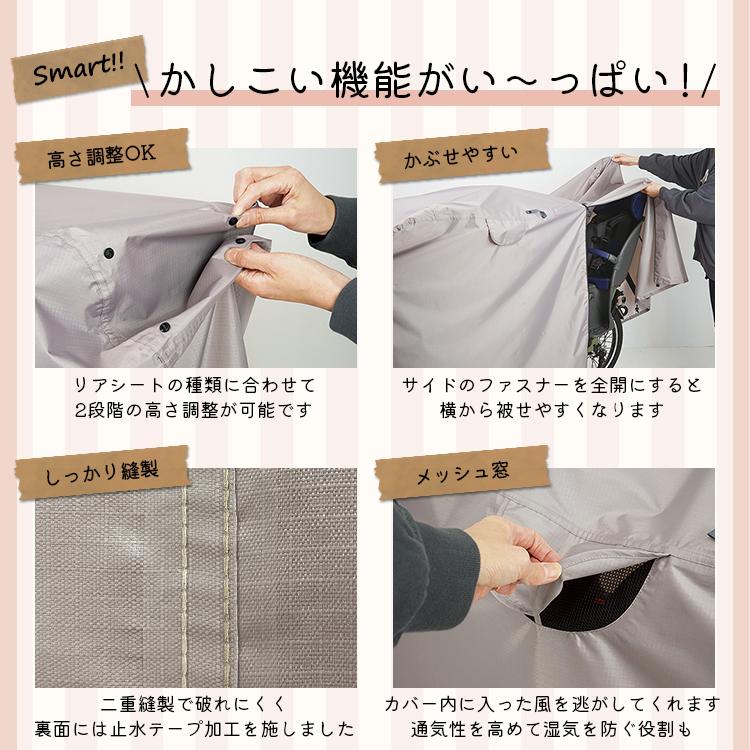 Smart!! \かしこい機能がい〜っぱい!/

高さ調整OK

リアシートの種類に合わせて
2段階の高さ調整が可能です

かぶせやすい

サイドのファスナーを全開にすると
横から被せやすくなります

しっかり縫製

二重縫製で破れにくく
裏面には止水テープ加工を施しました

メッシュ窓

カバー内に入った風を逃がしてくれます
通気性を高めて湿気を防ぐ役割も