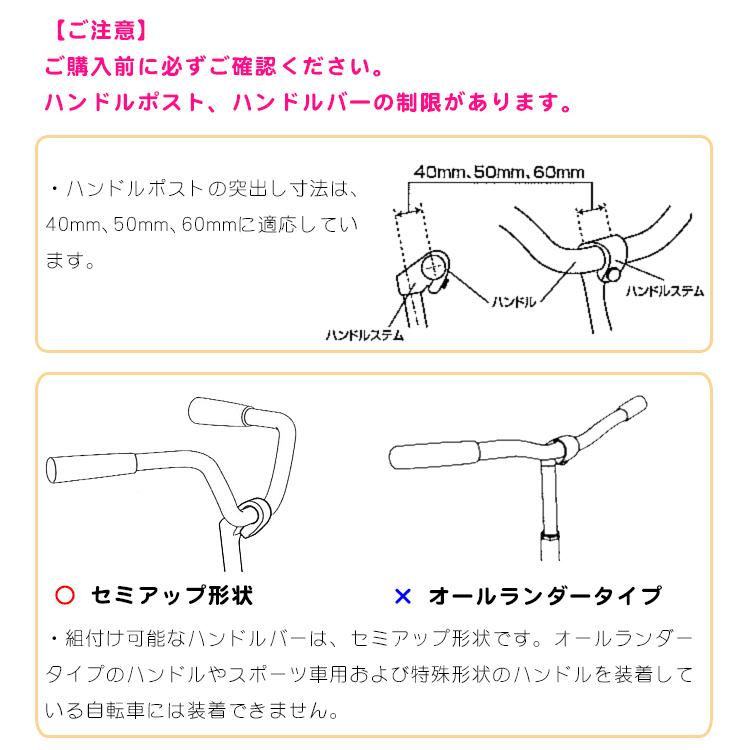 【ご注意】
ご購入前に必ずご確認ください。
ハンドルポスト、ハンドルバーの制限があります。

・ハンドルポストの突出し寸法は、40mm、50mm、60mmに適応しています。

40mm、50mm、60mm

ハンドル

ハンドルステム

ハンドルステム

○ セミアップ形状

× オールランダータイプ

・組付け可能なハンドルバーは、セミアップ形状です。オールランダータイプのハンドルやスポーツ車用および特殊形状のハンドルを装着している自転車には装着できません。