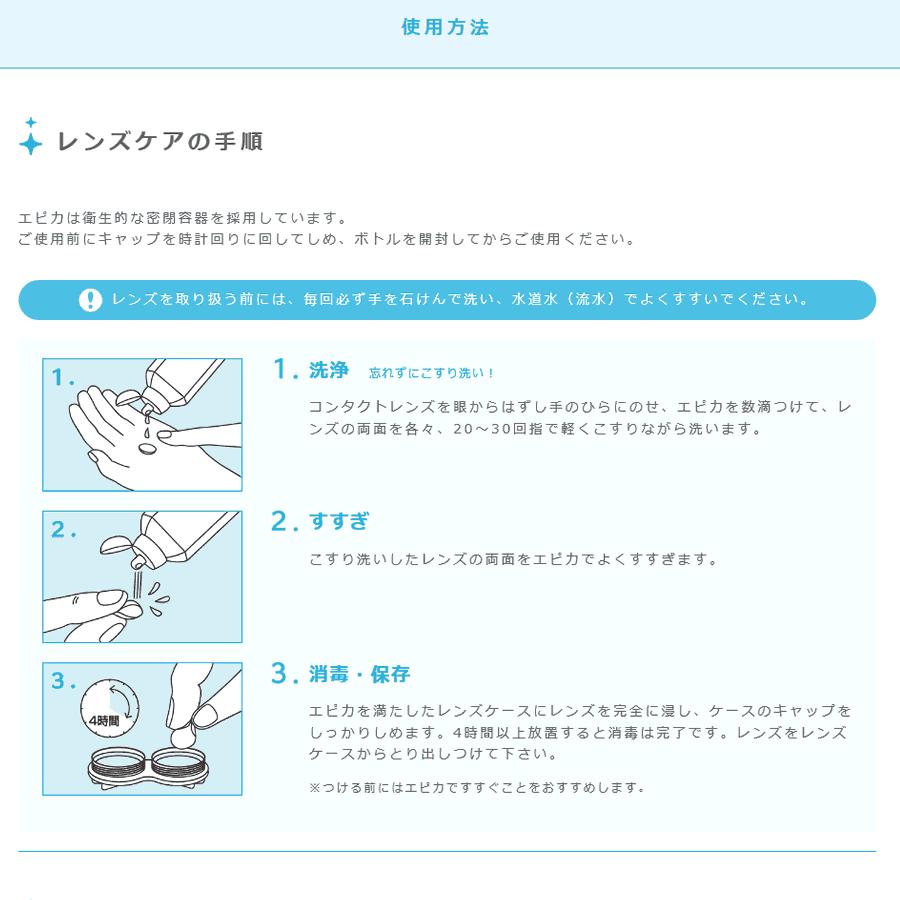 使用方法

レンズケアの手順

エピカは衛生的な密閉容器を採用しています。
ご使用前にキャップを時計回りに回してしめ、ボトルを開封してからご使用ください。

レンズを取り扱う前には、毎回必ず手を石けんで洗い、水道水（流水）でよくすすいでください。

1.

1. 洗浄 忘れずにこすり洗い！

コンタクトレンズを眼からはずし手のひらにのせ、エピカを数滴つけて、レンズの両面を各々、20～30回指で軽くこすりながら洗います。

2.

2. すすぎ

こすり洗いしたレンズの両面をエピカでよくすすぎます。

3.

4時間

3. 消毒・保存

エピカを満たしたレンズケースにレンズを完全に浸し、ケースのキャップをしっかりしめます。4時間以上放置すると消毒は完了です。レンズをレンズケースからとり出しつけて下さい。

※つける前にはエピカですすぐことをおすすめします。