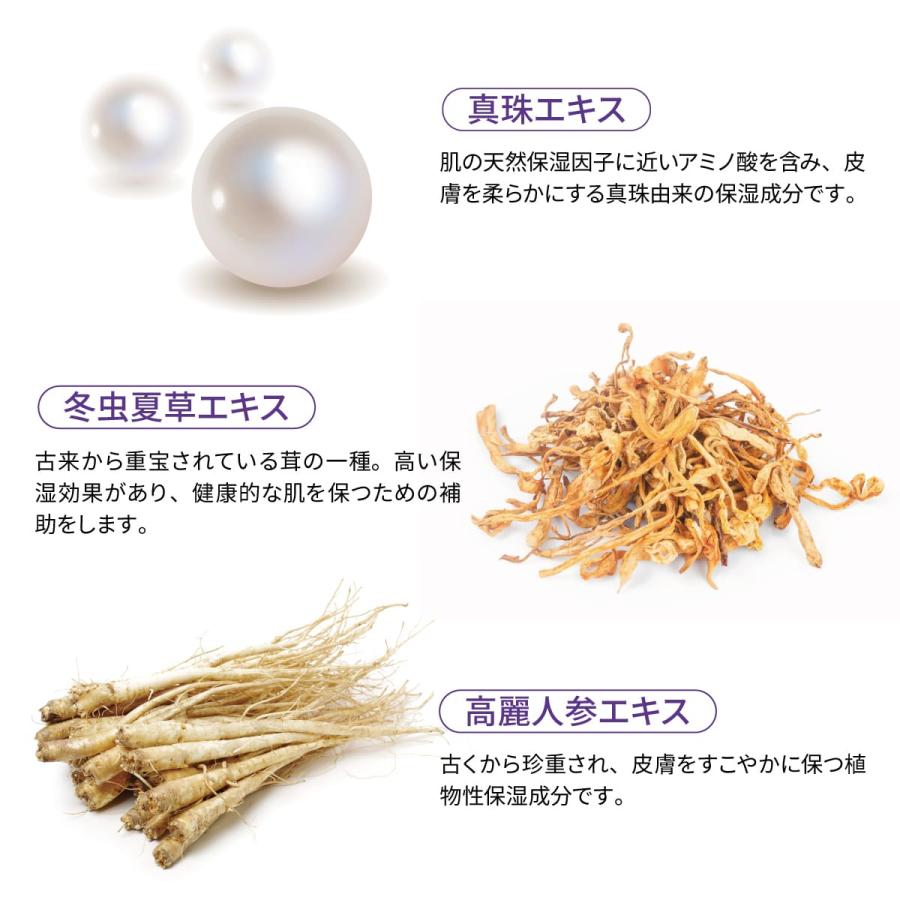 真珠エキス

肌の天然保湿因子に近いアミノ酸を含み、皮膚を柔らかにする真珠由来の保湿成分です。

冬虫夏草エキス

古来から重宝されている茸の一種。高い保湿効果があり、健康的な肌を保つための補助をします。

高麗人参エキス

古くから珍重され、皮膚をすこやかに保つ植物性保湿成分です。