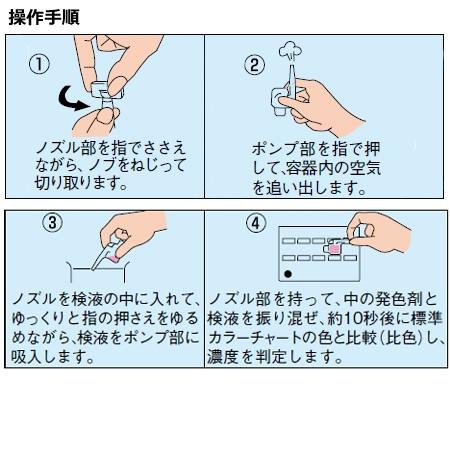 操作手順

①
ノズル部を指でささえながら、ノブをねじって切り取ります。

②
ポンプ部を指で押して、容器内の空気を追い出します。

③
ノズルを検液の中に入れて、ゆっくりと指の押さえをゆるめながら、検液をポンプ部に吸入します。

④
ノズル部を持って、中の発色剤と検液を振り混ぜ、約10秒後に標準カラーチャートの色と比較（比色）し、濃度を判定します。