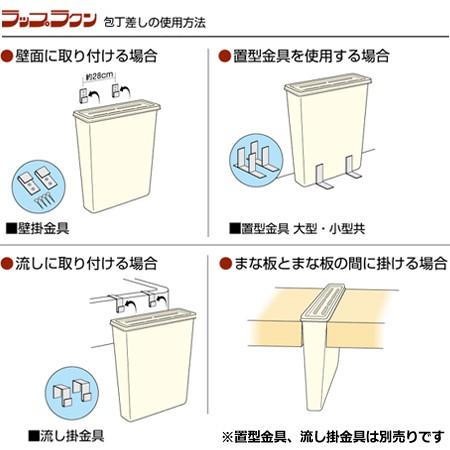 ラップラクン 包丁差しの使用方法

●壁面に取り付ける場合

約28cm

■壁掛金具

●置型金具を使用する場合

■置型金具 大型・小型共

●流しに取り付ける場合

■流し掛金具

●まな板とまな板の間に掛ける場合

※置型金具、流し掛金具は別売りです