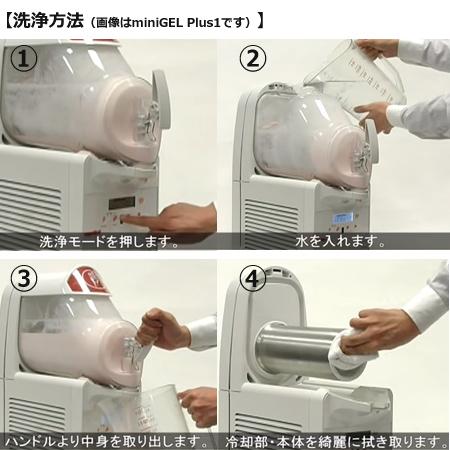 【洗浄方法（画像はminiGEL Plus1です）】

①

洗浄モードを押します。

②

水を入れます。

③

ハンドルより中身を取り出します。

④

冷却部・本体を綺麗に拭き取ります。