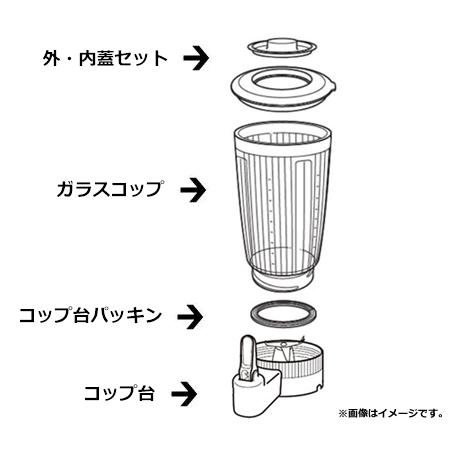 外・内蓋セット

ガラスコップ

コップ台パッキン

コップ台

※画像はイメージです。