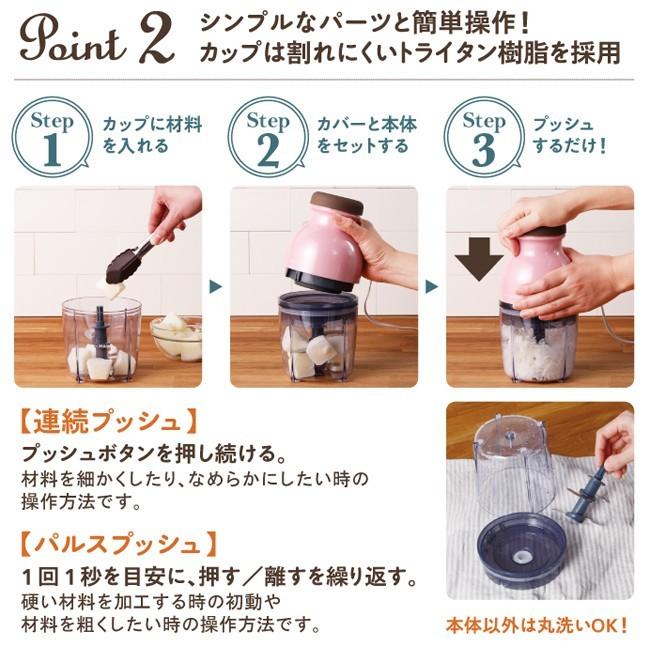 Point 2 シンプルなパーツと簡単操作！
カップは割れにくいトライタン樹脂を採用

Step 1 カップに材料を入れる

Step 2 カバーと本体をセットする

Step 3 プッシュするだけ！

【連続プッシュ】
プッシュボタンを押し続ける。
材料を細かくしたり、なめらかにしたい時の操作方法です。

【パルスプッシュ】
1回1秒を目安に、押す／離すを繰り返す。
硬い材料を加工する時の初動や材料を粗くしたい時の操作方法です。

本体以外は丸洗いOK！