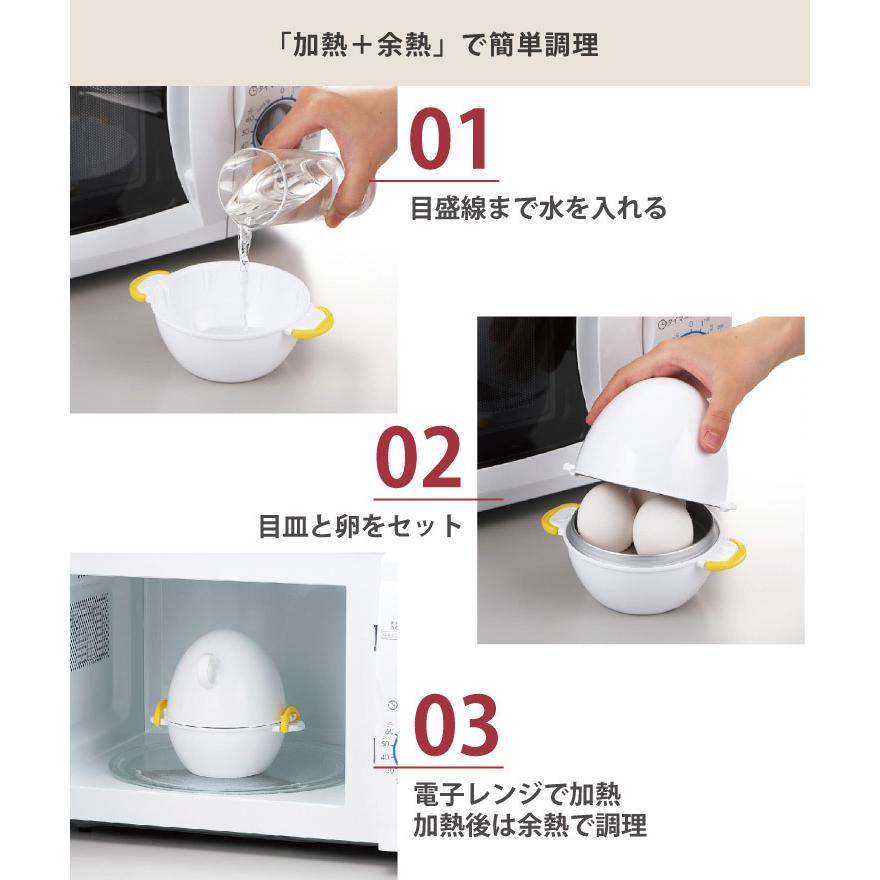 「加熱＋余熱」で簡単調理

01
目盛線まで水を入れる

02
目皿と卵をセット

03
電子レンジで加熱
加熱後は余熱で調理