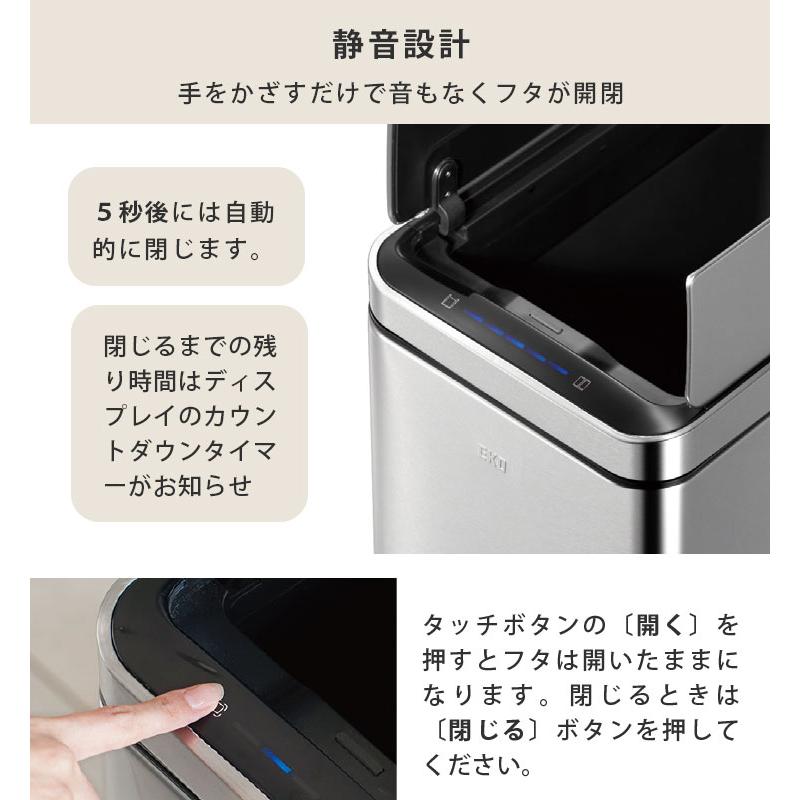 静音設計

手をかざすだけで音もなくフタが開閉

5秒後には自動的に閉じます。

閉じるまでの残り時間はディスプレイのカウントダウンタイマーがお知らせ

EKO

タッチボタンの〔開く〕を押すとフタは開いたままになります。閉じるときは〔閉じる〕ボタンを押してください。