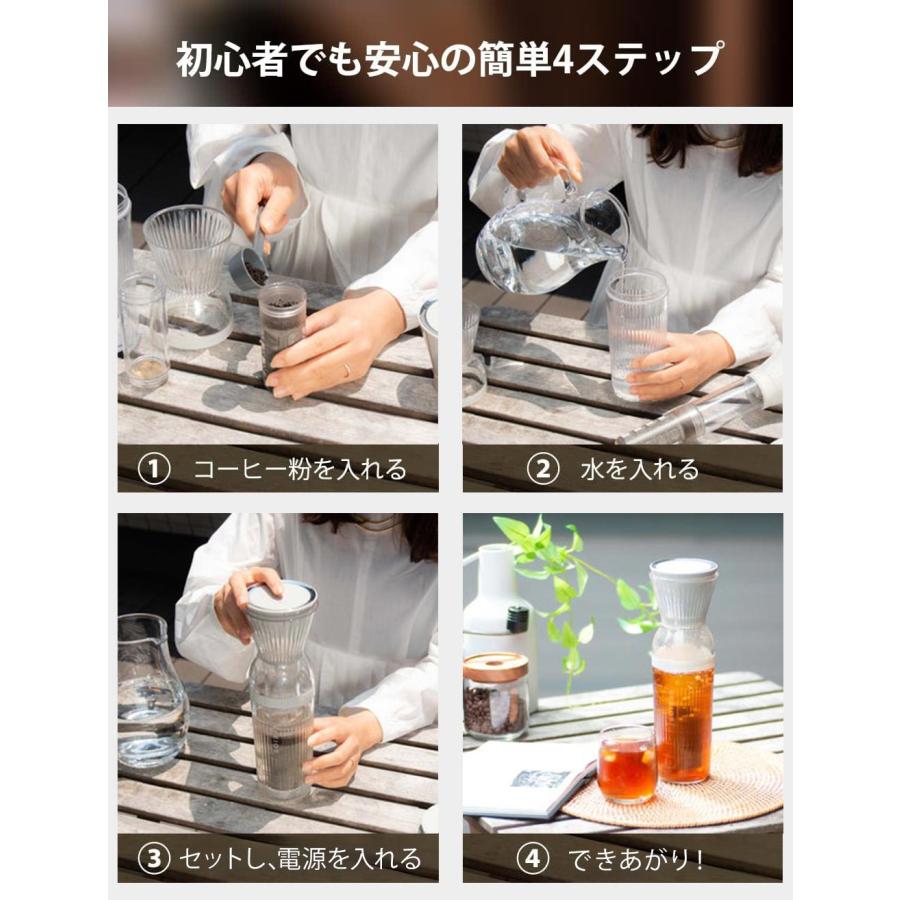 初心者でも安心の簡単4ステップ

① コーヒー粉を入れる

② 水を入れる

③ セットし、電源を入れる

④ できあがり！