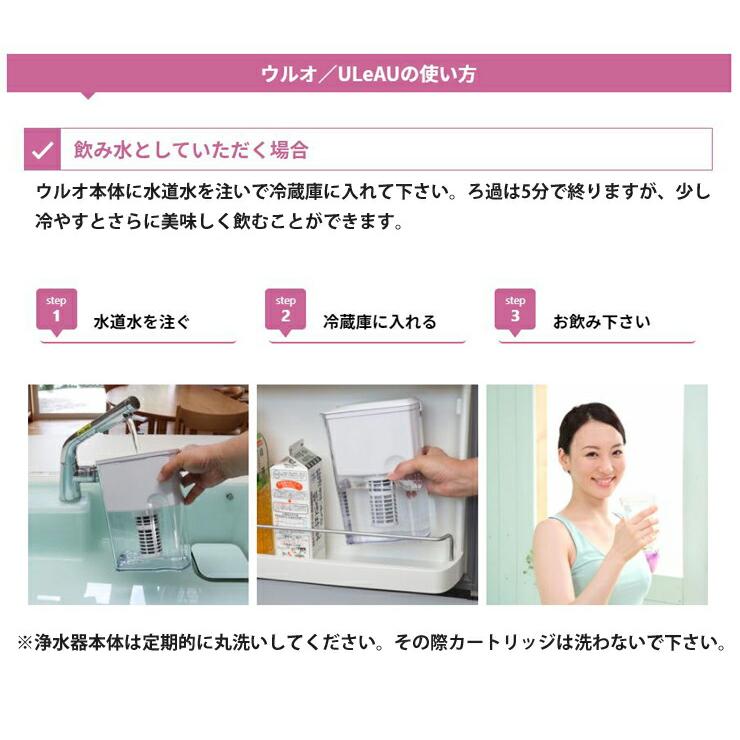 ウルオ／ULeAUの使い方

飲み水としていただく場合

ウルオ本体に水道水を注いで冷蔵庫に入れて下さい。ろ過は5分で終りますが、少し冷やすとさらに美味しく飲むことができます。

step 1 水道水を注ぐ

step 2 冷蔵庫に入れる

step 3 お飲み下さい

※浄水器本体は定期的に丸洗いしてください。その際カートリッジは洗わないで下さい。