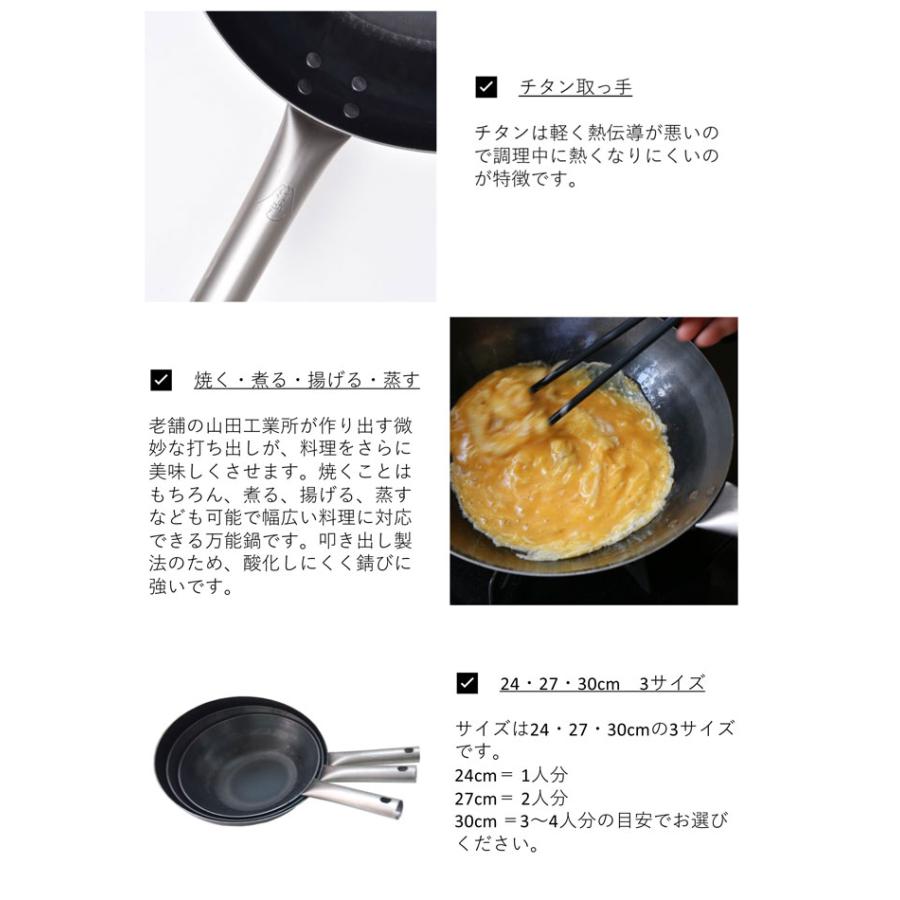 チタン取っ手

チタンは軽く熱伝導が悪いので調理中に熱くなりにくいのが特徴です。

焼く・煮る・揚げる・蒸す

老舗の山田工業所が作り出す微妙な打ち出しが、料理をさらに美味しくさせます。焼くことはもちろん、煮る、揚げる、蒸すなども可能で幅広い料理に対応できる万能鍋です。叩き出し製法のため、酸化しにくく錆びに強いです。

24・27・30cm　3サイズ

サイズは24・27・30cmの3サイズです。
24cm＝ 1人分
27cm＝ 2人分
30cm ＝3〜4人分の目安でお選びください。