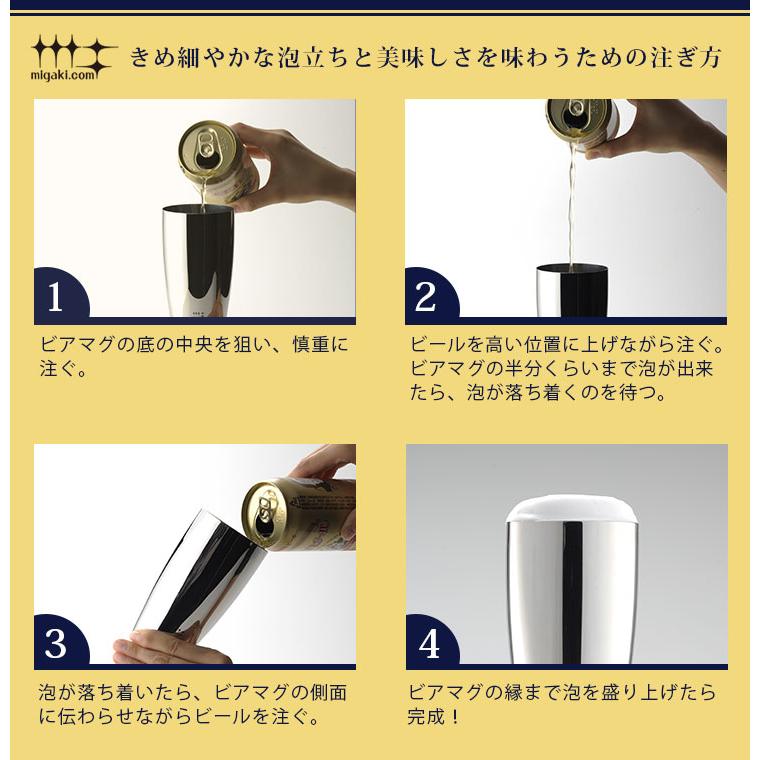 migaki.com

きめ細やかな泡立ちと美味しさを味わうための注ぎ方

1

ビアマグの底の中央を狙い、慎重に注ぐ。

2

ビールを高い位置に上げながら注ぐ。ビアマグの半分くらいまで泡が出来たら、泡が落ち着くのを待つ。

3

泡が落ち着いたら、ビアマグの側面に伝わらせながらビールを注ぐ。

4

ビアマグの縁まで泡を盛り上げたら完成！