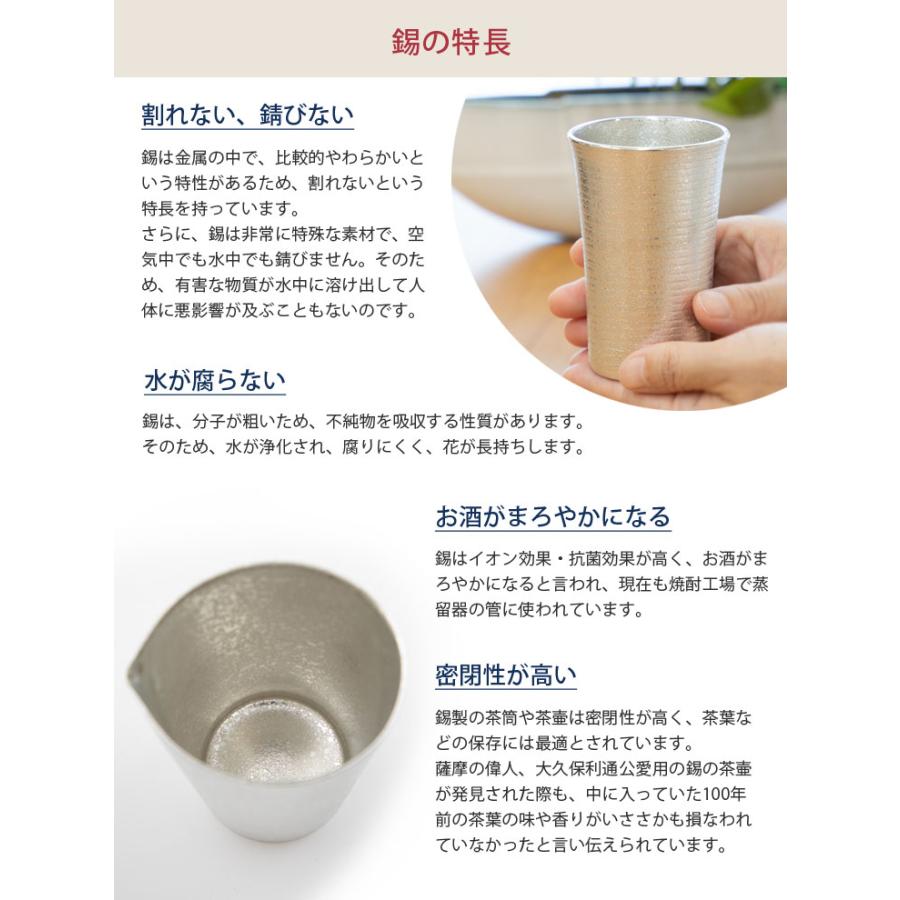 錫の特長

割れない、錆びない

錫は金属の中で、比較的やわらかいという特性があるため、割れないという特長を持っています。
さらに、錫は非常に特殊な素材で、空気中でも水中でも錆びません。そのため、有害な物質が水中に溶け出して人体に悪影響が及ぶこともないのです。

水が腐らない

錫は、分子が粗いため、不純物を吸収する性質があります。
そのため、水が浄化され、腐りにくく、花が長持ちします。

お酒がまろやかになる

錫はイオン効果・抗菌効果が高く、お酒がまろやかになると言われ、現在も焼酎工場で蒸留器の管に使われています。

密閉性が高い

錫製の茶筒や茶壷は密閉性が高く、茶葉などの保存には最適とされています。
薩摩の偉人、大久保利通公愛用の錫の茶壷が発見された際も、中に入っていた100年前の茶葉の味や香りがいささかも損なわれていなかったと言い伝えられています。