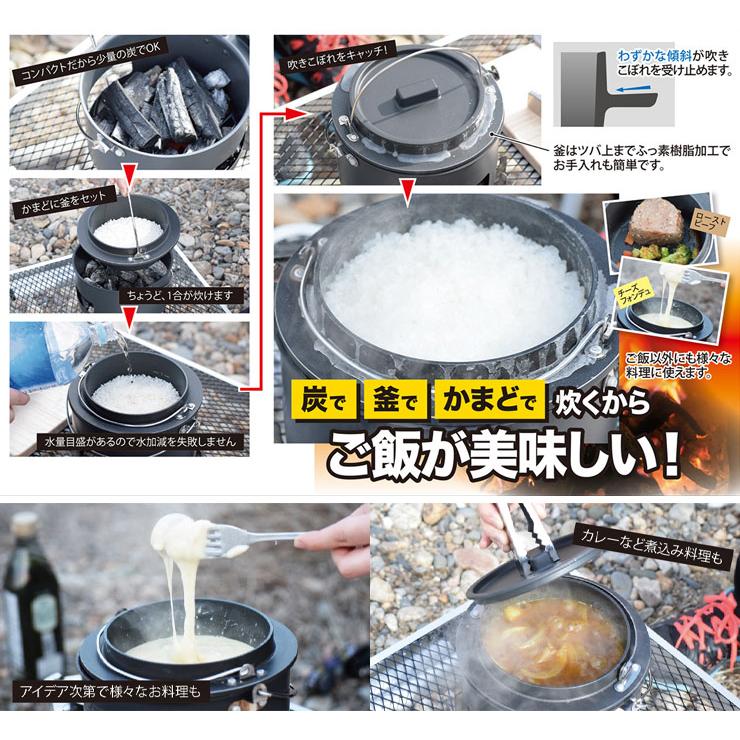 コンパクトだから少量の炭でOK

かまどに釜をセット

ちょうど、1合が炊けます

水量目盛があるので水加減を失敗しません

吹きこぼれをキャッチ!

わずかな傾斜が吹きこぼれを受け止めます。

釜はツバ上までふっ素樹脂加工でお手入れも簡単です。

ローストビーフ

チーズフォンデュ

ご飯以外にも様々な料理に使えます。

炭で 釜で かまどで 炊くから

ご飯が美味しい!

アイデア次第で様々なお料理も

カレーなど煮込み料理も