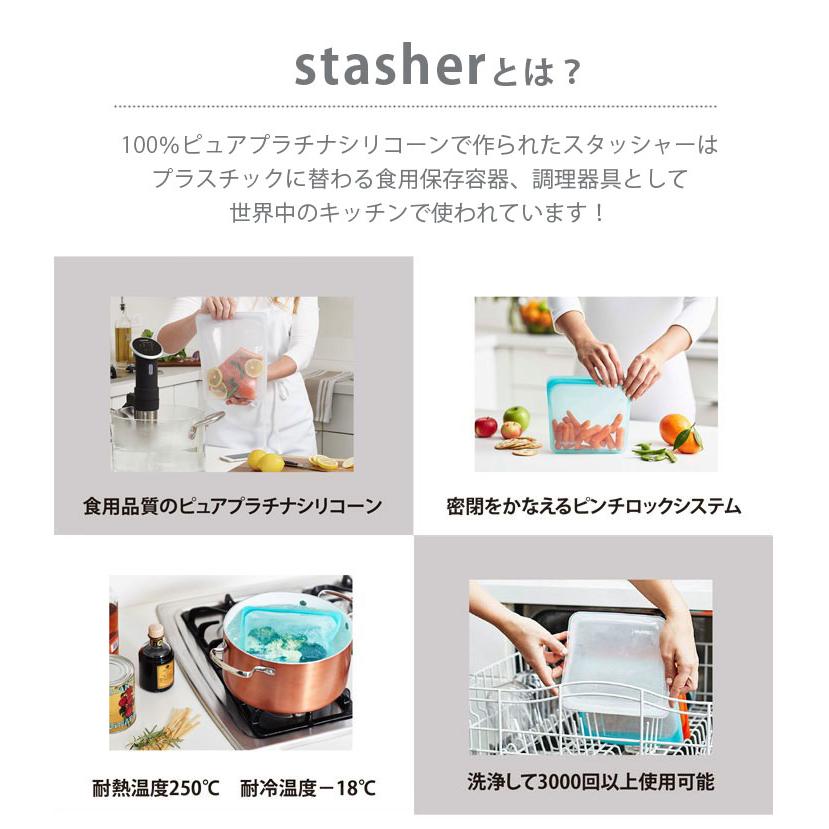 stasherとは？

100%ピュアプラチナシリコーンで作られたスタッシャーは
プラスチックに替わる食用保存容器、調理器具として
世界中のキッチンで使われています！

食用品質のピュアプラチナシリコーン

密閉をかなえるピンチロックシステム

耐熱温度250℃　耐冷温度－18℃

洗浄して3000回以上使用可能