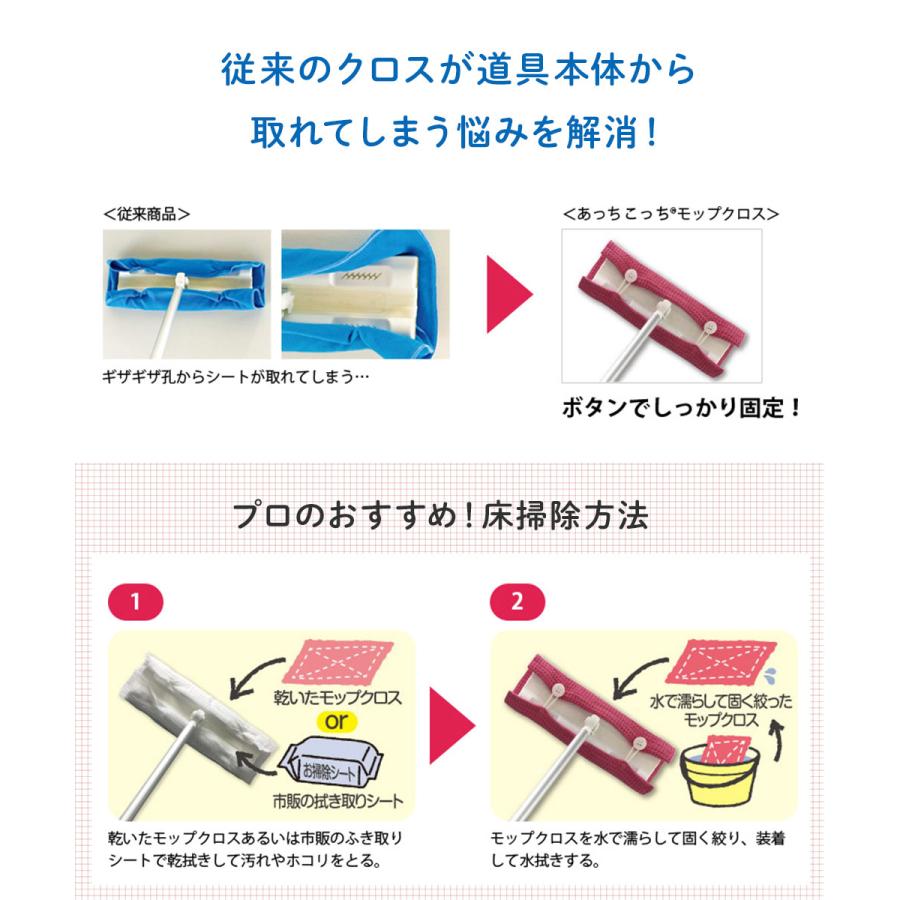 従来のクロスが道具本体から
取れてしまう悩みを解消！

＜従来商品＞

ギザギザ孔からシートが取れてしまう…

＜あっちこっち®モップクロス＞

ボタンでしっかり固定！

プロのおすすめ！床掃除方法

1

乾いたモップクロス

or

お掃除シート

市販の拭き取りシート

乾いたモップクロスあるいは市販のふき取りシートで乾拭きして汚れやホコリをとる。

2

水で濡らして固く絞ったモップクロス

モップクロスを水で濡らして固く絞り、装着して水拭きする。