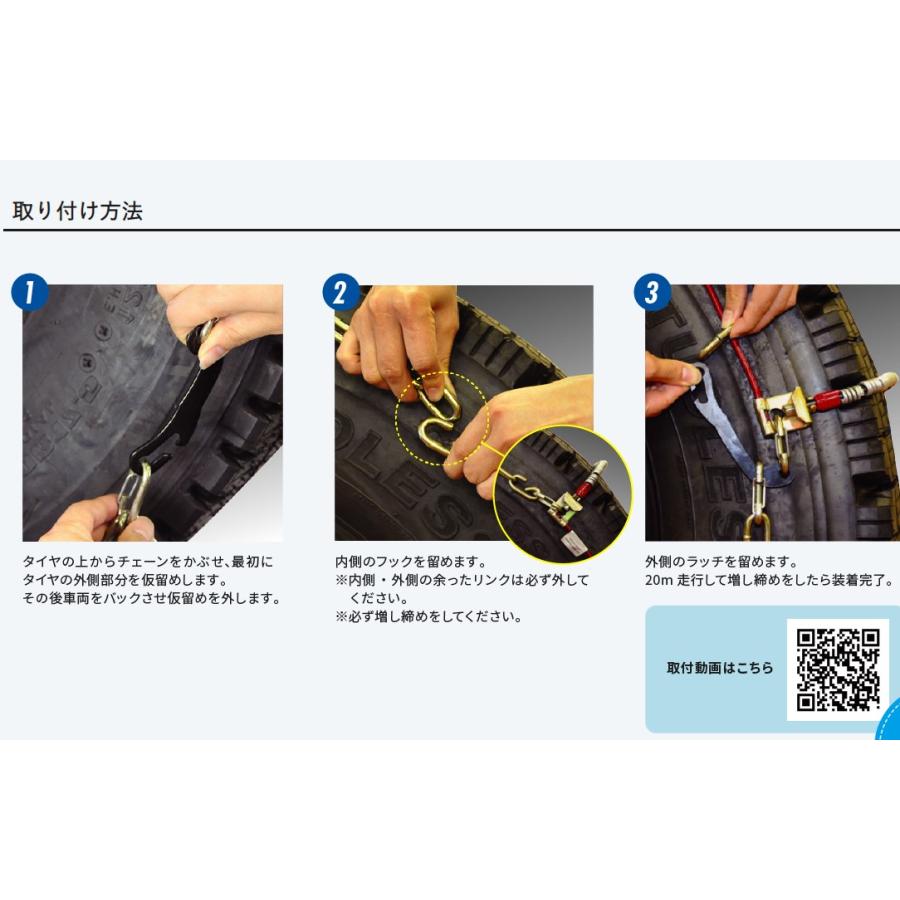 取り付け方法

1

タイヤの上からチェーンをかぶせ、最初にタイヤの外側部分を仮留めします。
その後車両をバックさせ仮留めを外します。

2

内側のフックを留めます。
※内側・外側の余ったリンクは必ず外してください。
※必ず増し締めをしてください。

3

外側のラッチを留めます。
20m 走行して増し締めをしたら装着完了。

取付動画はこちら