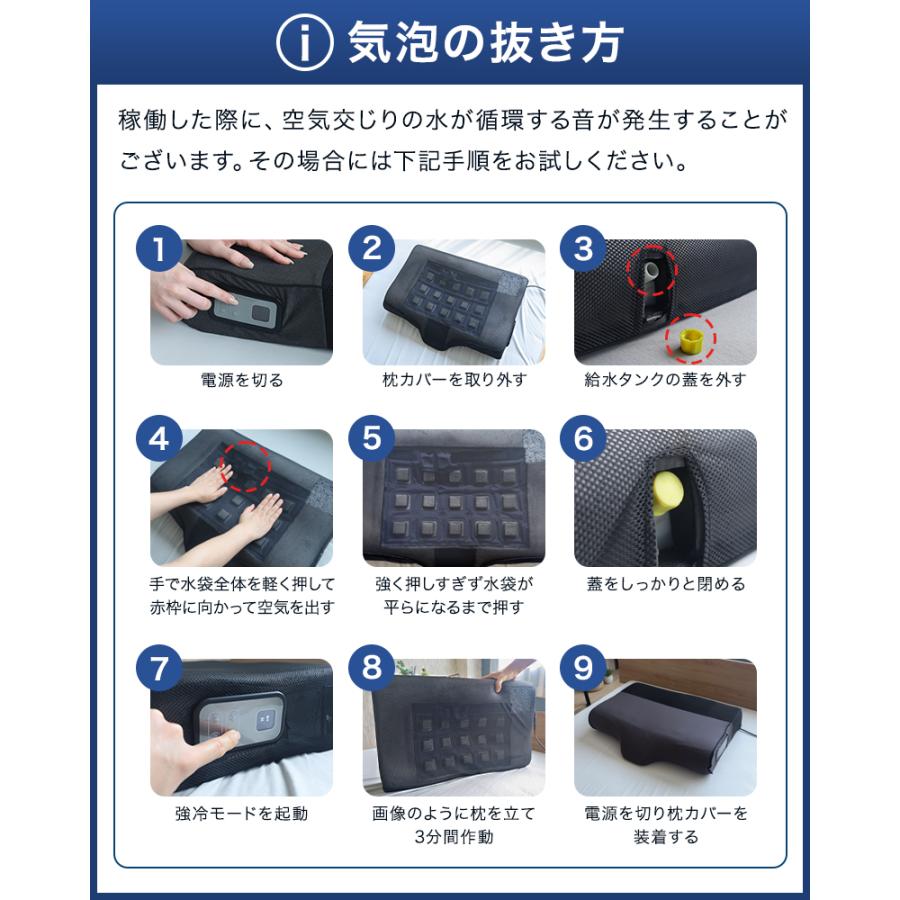 i 気泡の抜き方

稼働した際に、空気交じりの水が循環する音が発生することがございます。その場合には下記手順をお試しください。

1
電源を切る

2
枕カバーを取り外す

3
給水タンクの蓋を外す

4
手で水袋全体を軽く押して赤枠に向かって空気を出す

5
強く押しすぎず水袋が平らになるまで押す

6
蓋をしっかりと閉める

7
強冷モードを起動

8
画像のように枕を立て3分間作動

9
電源を切り枕カバーを装着する