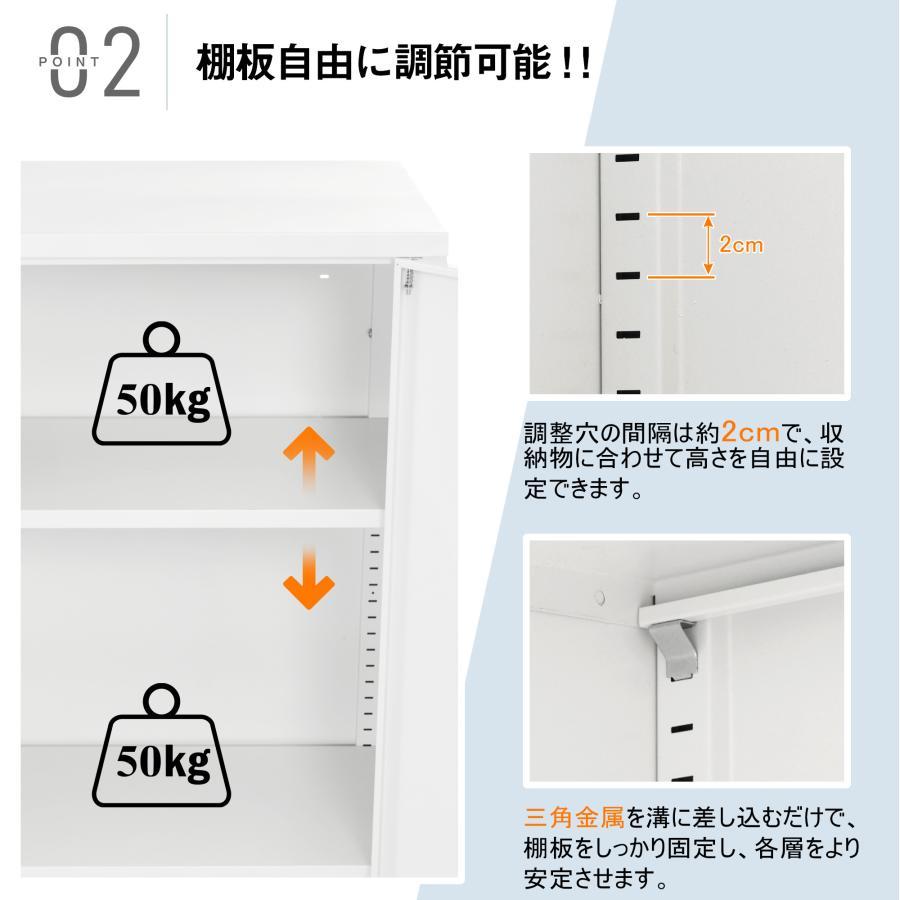 POINT 02

棚板自由に調節可能!!

50kg

50kg

2cm

調整穴の間隔は約2cmで、収納物に合わせて高さを自由に設定できます。

三角金属を溝に差し込むだけで、棚板をしっかり固定し、各層をより安定させます。