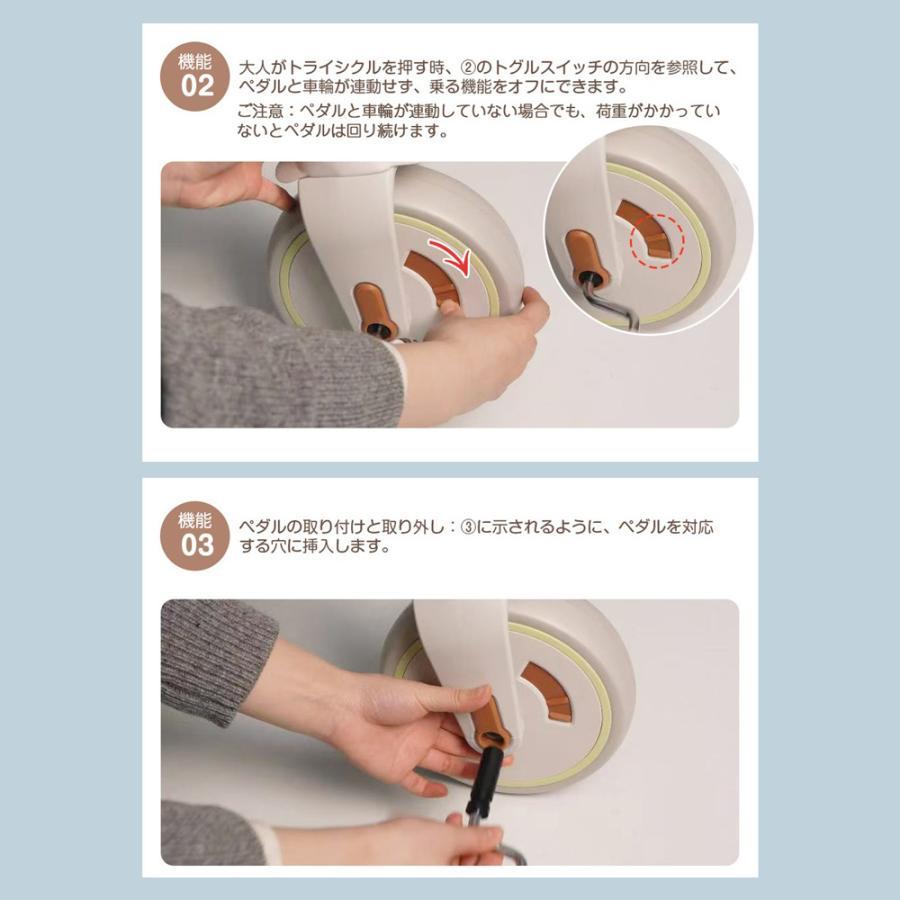 機能
02

大人がトライシクルを押す時、②のトグルスイッチの方向を参照して、ペダルと車輪が連動せず、乗る機能をオフにできます。
ご注意：ペダルと車輪が連動していない場合でも、荷重がかかっていないとペダルは回り続けます。

機能
03

ペダルの取り付けと取り外し：③に示されるように、ペダルを対応する穴に挿入します。