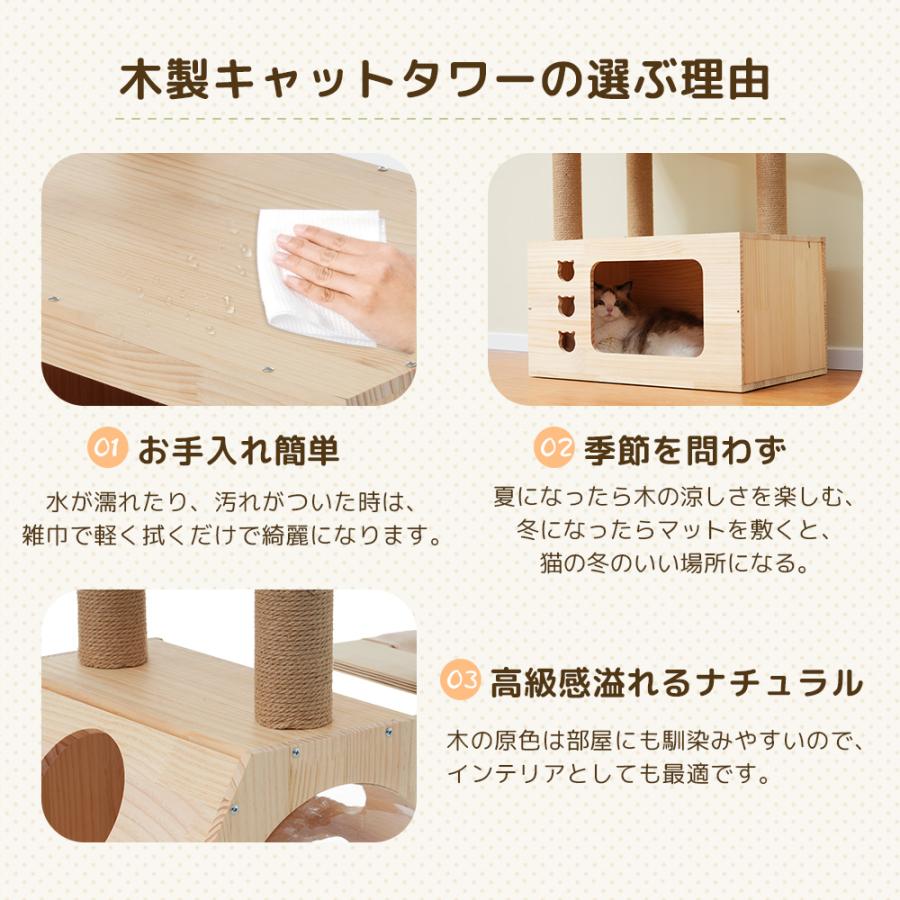 木製キャットタワーの選ぶ理由

01 お手入れ簡単

水が濡れたり、汚れがついた時は、雑巾で軽く拭くだけで綺麗になります。

02 季節を問わず

夏になったら木の涼しさを楽しむ、冬になったらマットを敷くと、猫の冬のいい場所になる。

03 高級感溢れるナチュラル

木の原色は部屋にも馴染みやすいので、インテリアとしても最適です。