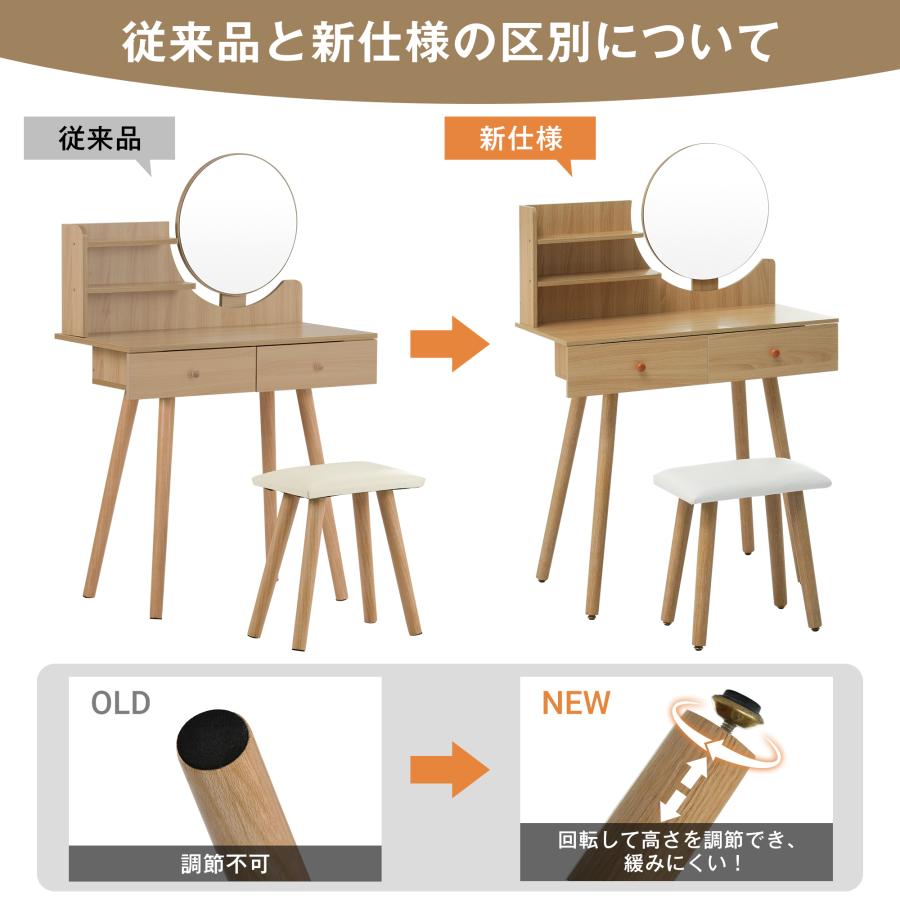 従来品と新仕様の区別について

従来品

新仕様

OLD

調節不可

NEW

回転して高さを調節でき、緩みにくい！