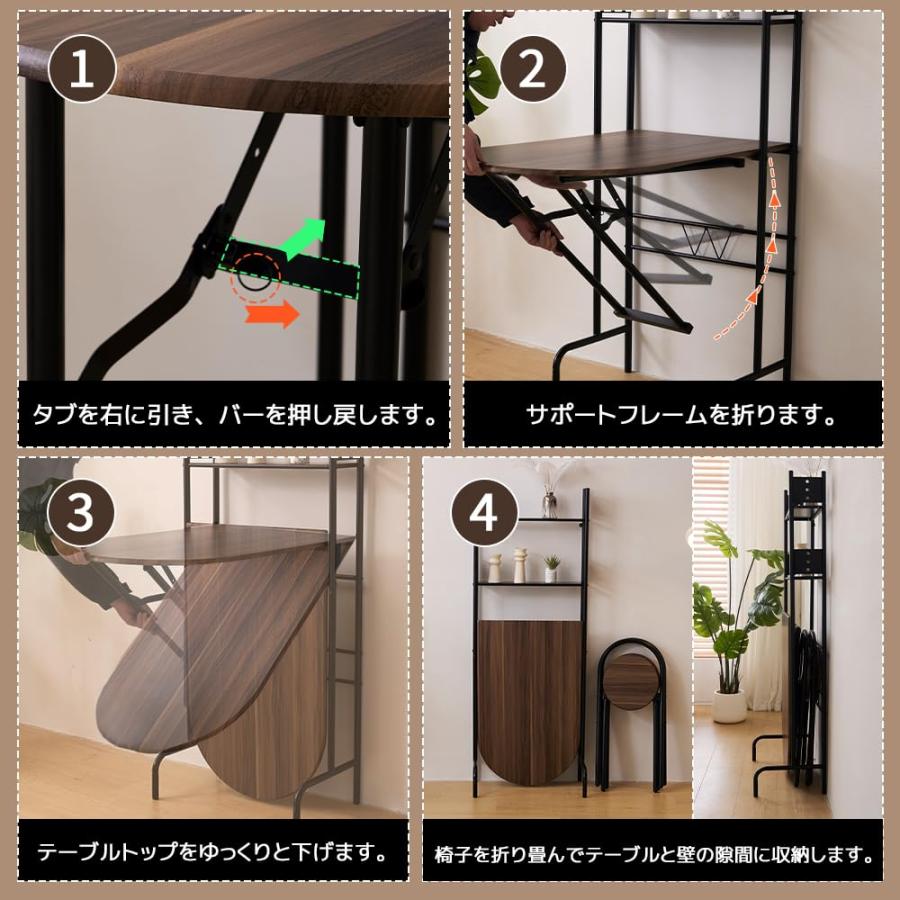 1

タブを右に引き、バーを押し戻します。

2

サポートフレームを折ります。

3

テーブルトップをゆっくりと下げます。

4

椅子を折り畳んでテーブルと壁の隙間に収納します。