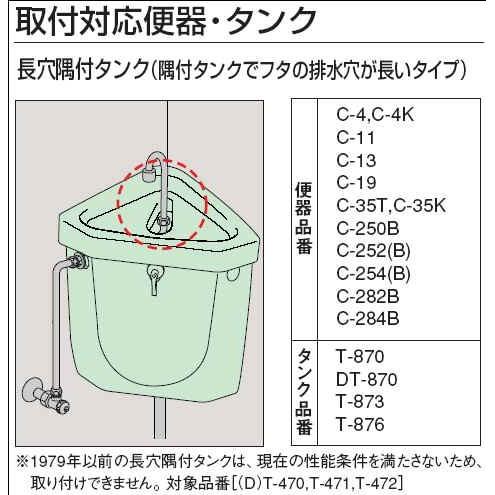 取付対応便器・タンク

長穴隅付タンク(隅付タンクでフタの排水穴が長いタイプ)

| 便器品番 | C-4,C-4K<br>C-11<br>C-13<br>C-19<br>C-35T,C-35K<br>C-250B<br>C-252(B)<br>C-254(B)<br>C-282B<br>C-284B |
|---|---|
| タンク品番 | T-870<br>DT-870<br>T-873<br>T-876 |

※1979年以前の長穴隅付タンクは、現在の性能条件を満たさないため、取り付けできません。対象品番[(D)T-470,T-471,T-472]