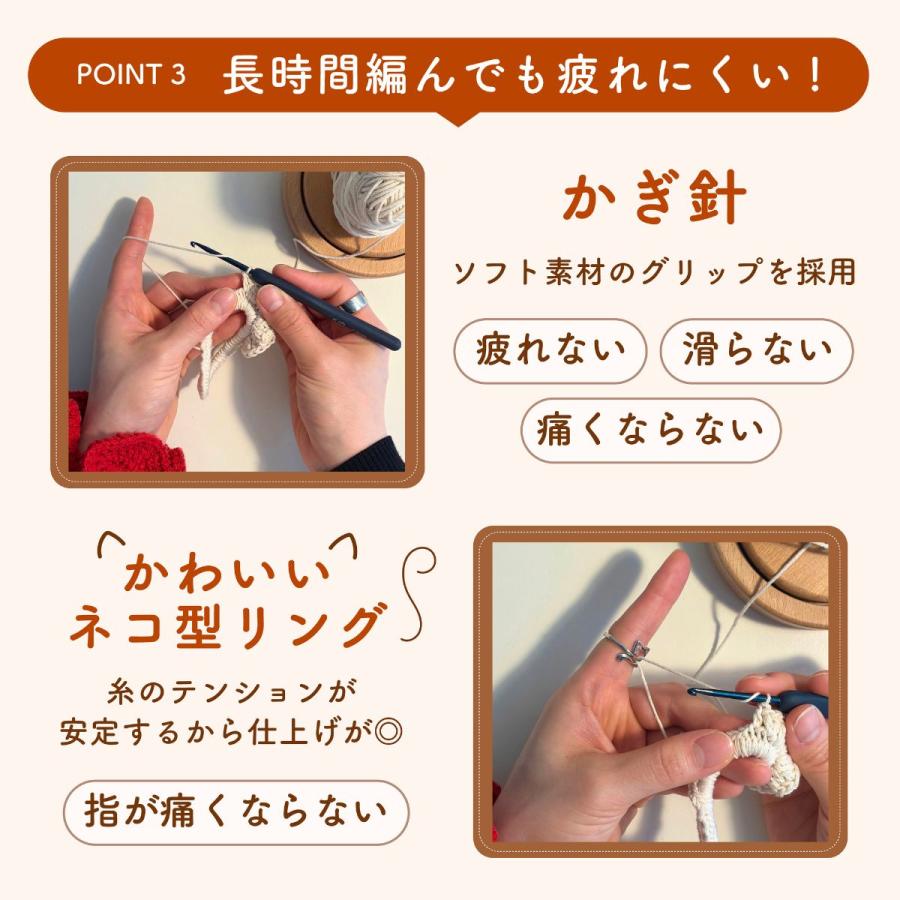 POINT 3 長時間編んでも疲れにくい！

かぎ針

ソフト素材のグリップを採用

疲れない

滑らない

痛くならない

かわいい
ネコ型リング

糸のテンションが
安定するから仕上げが◎

指が痛くならない