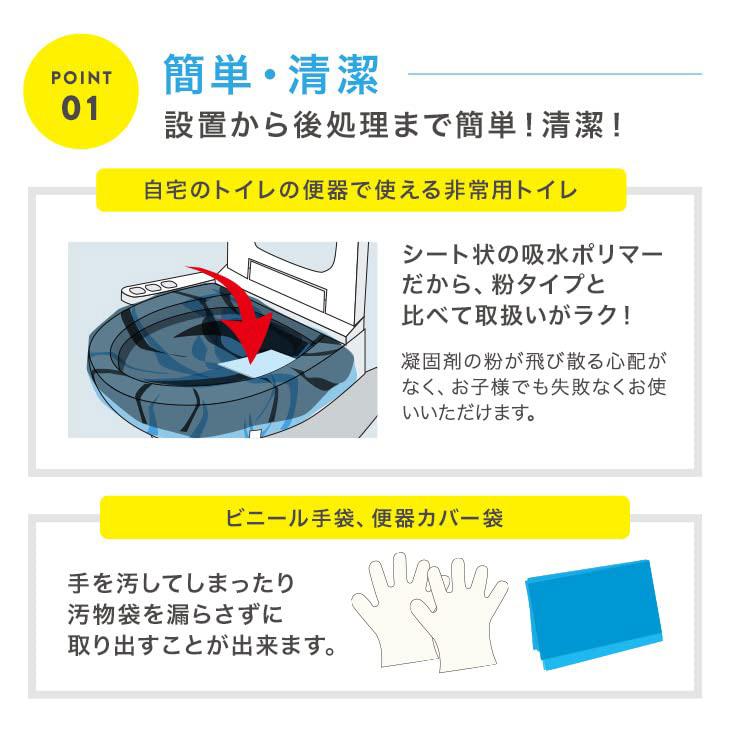 POINT
01

簡単・清潔
設置から後処理まで簡単！清潔！

自宅のトイレの便器で使える非常用トイレ

シート状の吸水ポリマーだから、粉タイプと比べて取扱いがラク！

凝固剤の粉が飛び散る心配がなく、お子様でも失敗なくお使いいただけます。

ビニール手袋、便器カバー袋

手を汚してしまったり汚物袋を漏らさずに取り出すことが出来ます。