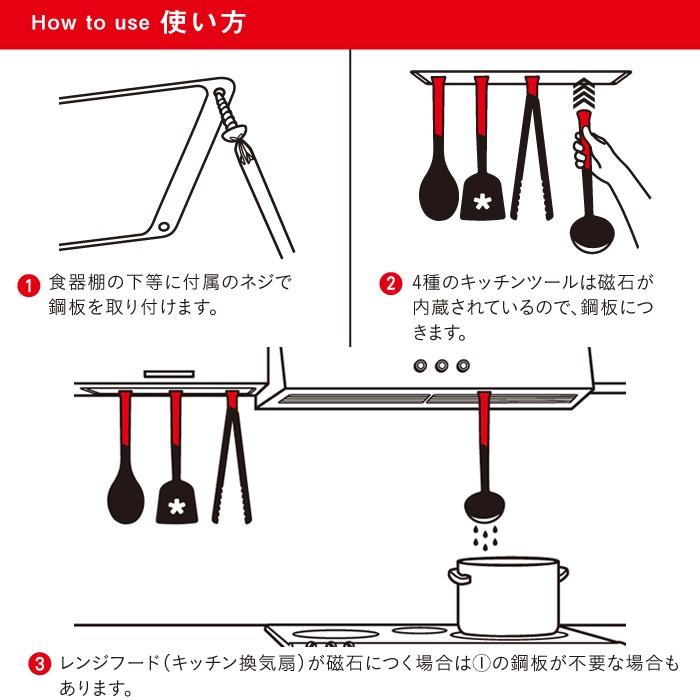 How to use 使い方

1 食器棚の下等に付属のネジで鋼板を取り付けます。

2 4種のキッチンツールは磁石が内蔵されているので、鋼板につきます。

3 レンジフード（キッチン換気扇）が磁石につく場合は①の鋼板が不要な場合もあります。