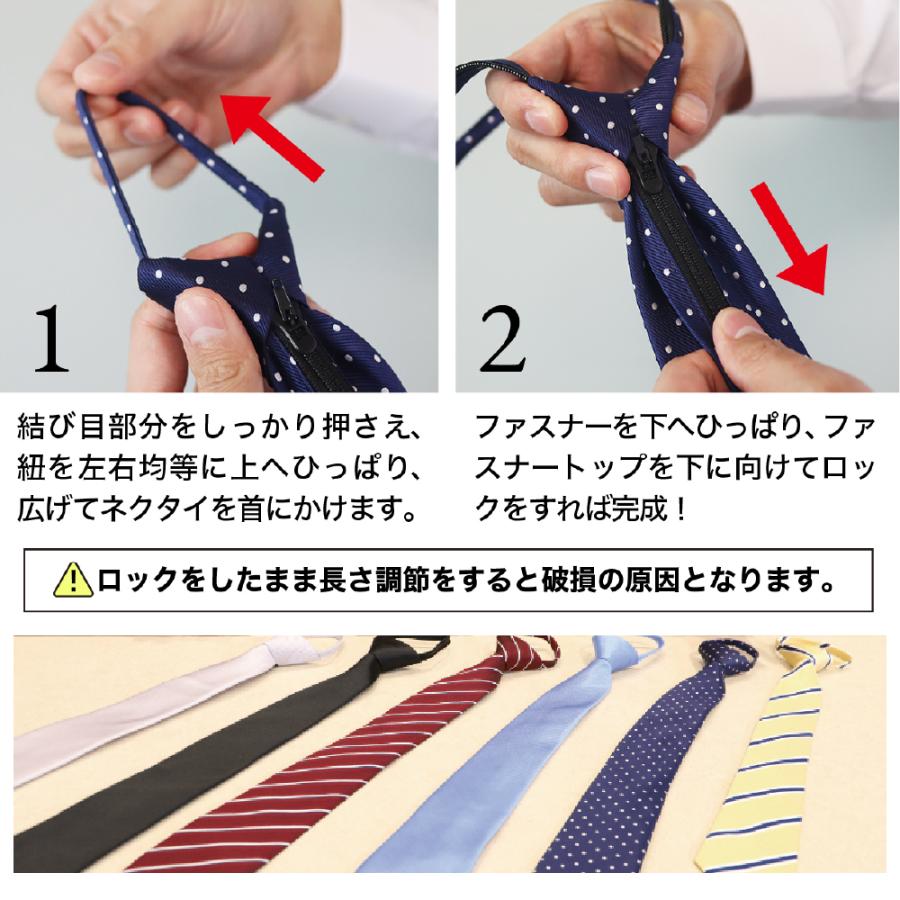 1

結び目部分をしっかり押さえ、紐を左右均等に上へひっぱり、広げてネクタイを首にかけます。

2

ファスナーを下へひっぱり、ファスナートップを下に向けてロックをすれば完成！

ロックをしたまま長さ調節をすると破損の原因となります。