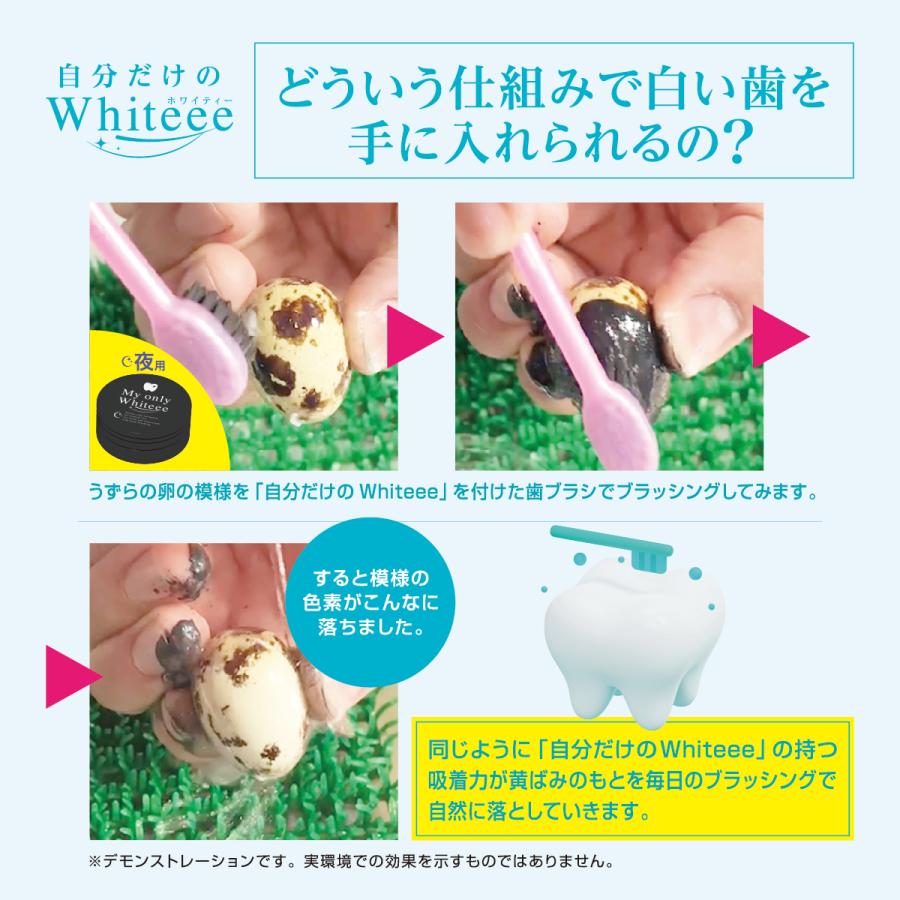 自分だけの
ホワイティー
Whiteee

どういう仕組みで白い歯を手に入れられるの?

夜用
My only Whiteee

うずらの卵の模様を「自分だけの Whiteee」を付けた歯ブラシでブラッシングしてみます。

すると模様の色素がこんなに落ちました。

同じように「自分だけのWhiteee」の持つ吸着力が黄ばみのもとを毎日のブラッシングで自然に落としていきます。

※デモンストレーションです。実環境での効果を示すものではありません。