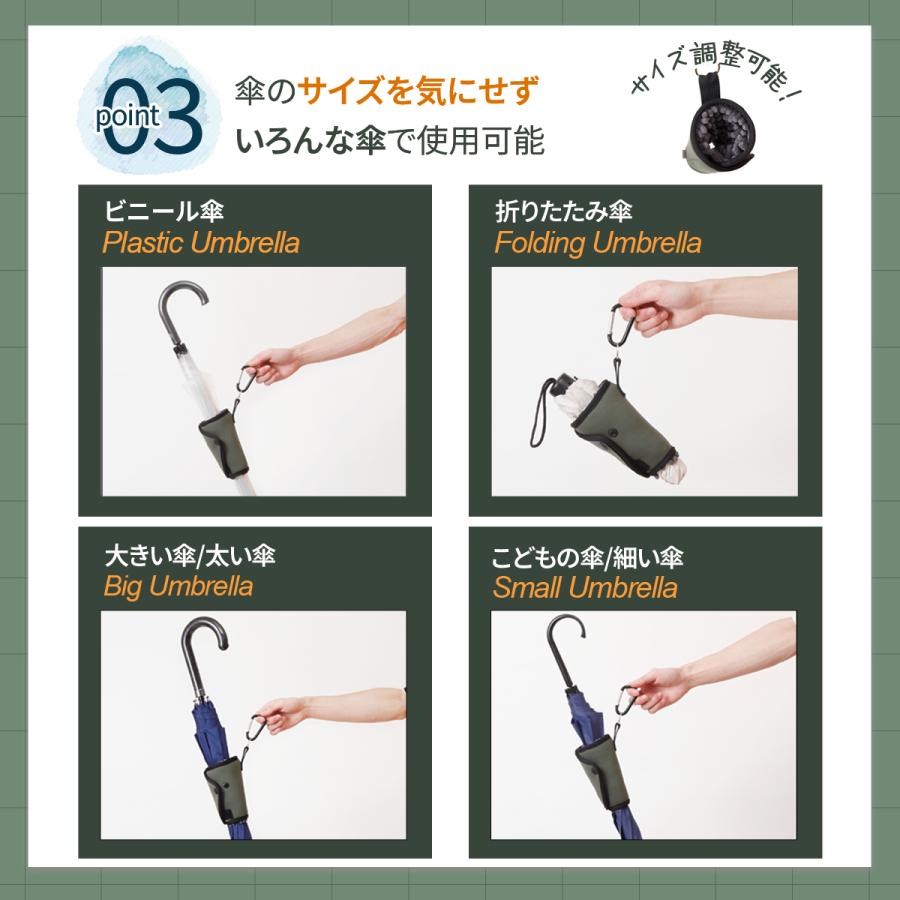 point 03

傘のサイズを気にせず
いろんな傘で使用可能

サイズ調整可能！

ビニール傘
Plastic Umbrella

折りたたみ傘
Folding Umbrella

大きい傘/太い傘
Big Umbrella

こどもの傘/細い傘
Small Umbrella