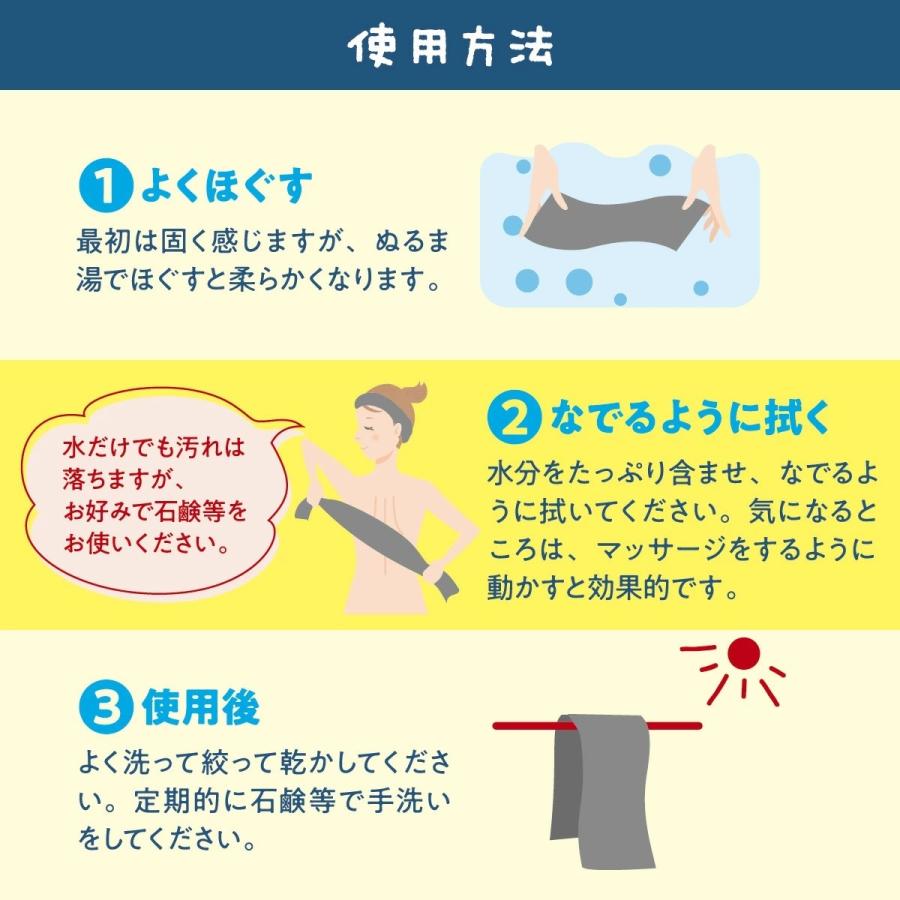 使用方法

1 よくほぐす

最初は固く感じますが、ぬるま湯でほぐすと柔らかくなります。

水だけでも汚れは落ちますが、お好みで石鹸等をお使いください。

2 なでるように拭く

水分をたっぷり含ませ、なでるように拭いてください。気になるところは、マッサージをするように動かすと効果的です。

3 使用後

よく洗って絞って乾かしてください。定期的に石鹸等で手洗いをしてください。