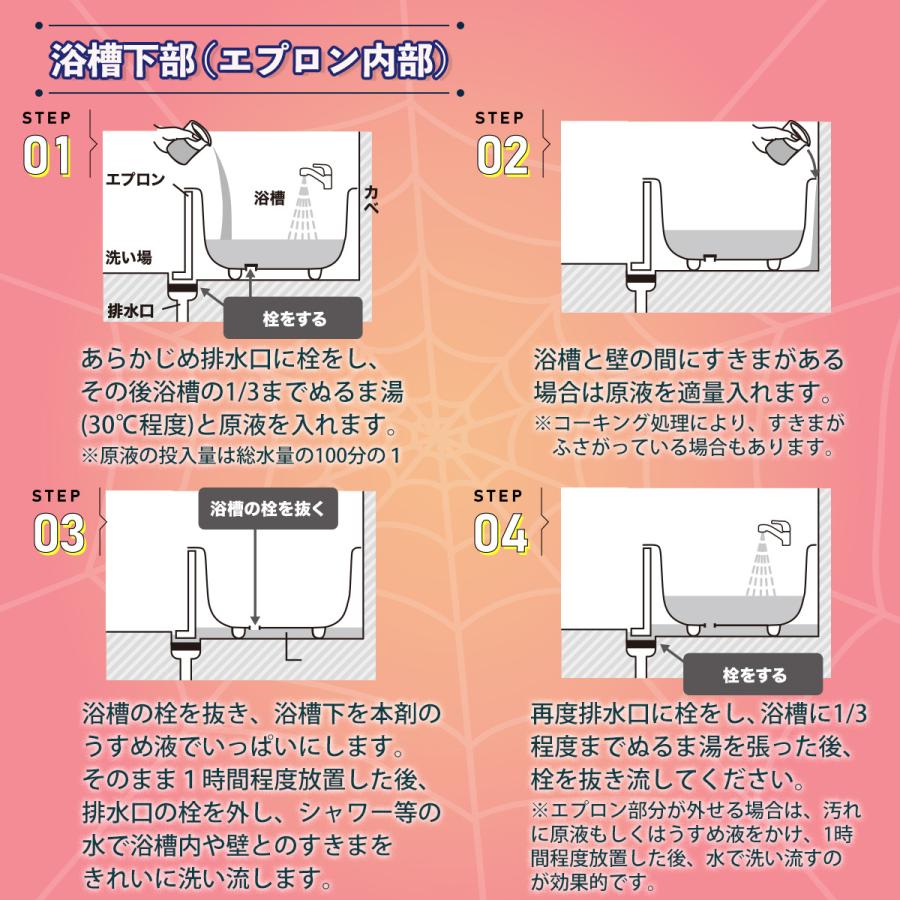 浴槽下部（エプロン内部）

STEP 01

エプロン
浴槽
カベ
洗い場
排水口
栓をする

あらかじめ排水口に栓をし、その後浴槽の1/3までぬるま湯(30℃程度)と原液を入れます。
※原液の投入量は総水量の100分の１

STEP 02

浴槽と壁の間にすきまがある場合は原液を適量入れます。
※コーキング処理により、すきまがふさがっている場合もあります。

STEP 03

浴槽の栓を抜く

浴槽の栓を抜き、浴槽下を本剤のうすめ液でいっぱいにします。そのまま１時間程度放置した後、排水口の栓を外し、シャワー等の水で浴槽内や壁とのすきまをきれいに洗い流します。

STEP 04

栓をする

再度排水口に栓をし、浴槽に1/3程度までぬるま湯を張った後、栓を抜き流してください。
※エプロン部分が外せる場合は、汚れに原液もしくはうすめ液をかけ、1時間程度放置した後、水で洗い流すのが効果的です。