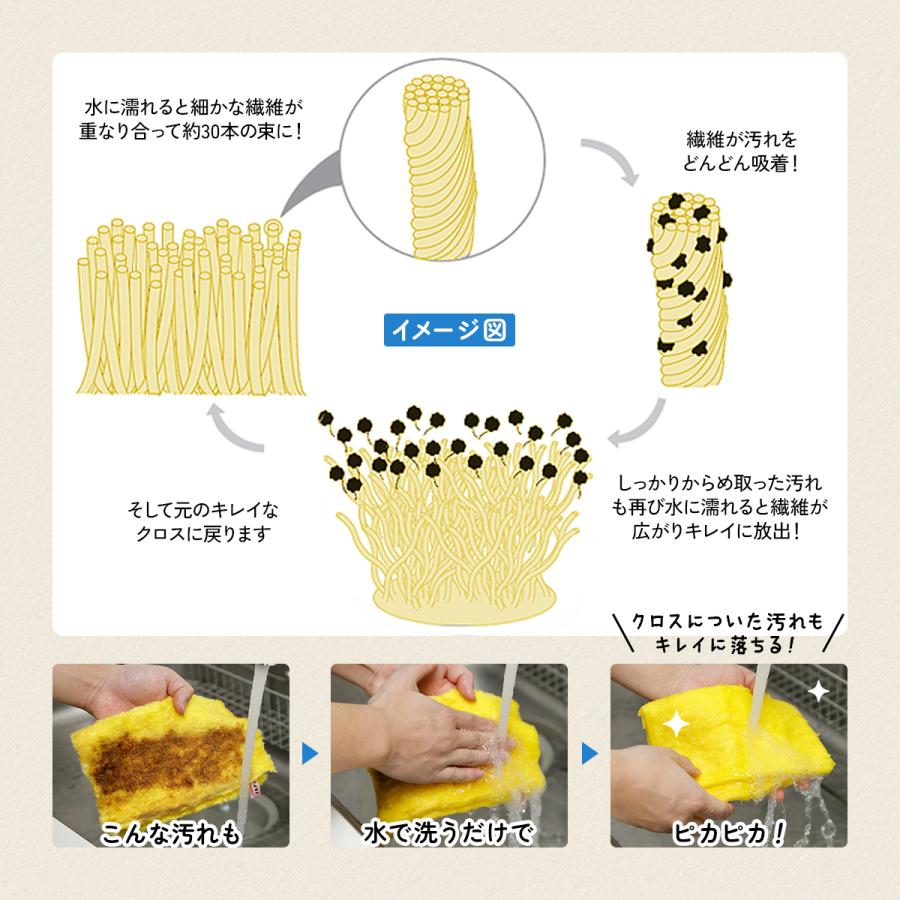 水に濡れると細かな繊維が重なり合って約30本の束に！

繊維が汚れをどんどん吸着！

イメージ図

しっかりからめ取った汚れも再び水に濡れると繊維が広がりキレイに放出！

そして元のキレイなクロスに戻ります

クロスについた汚れもキレイに落ちる！

こんな汚れも

水で洗うだけで

ピカピカ！