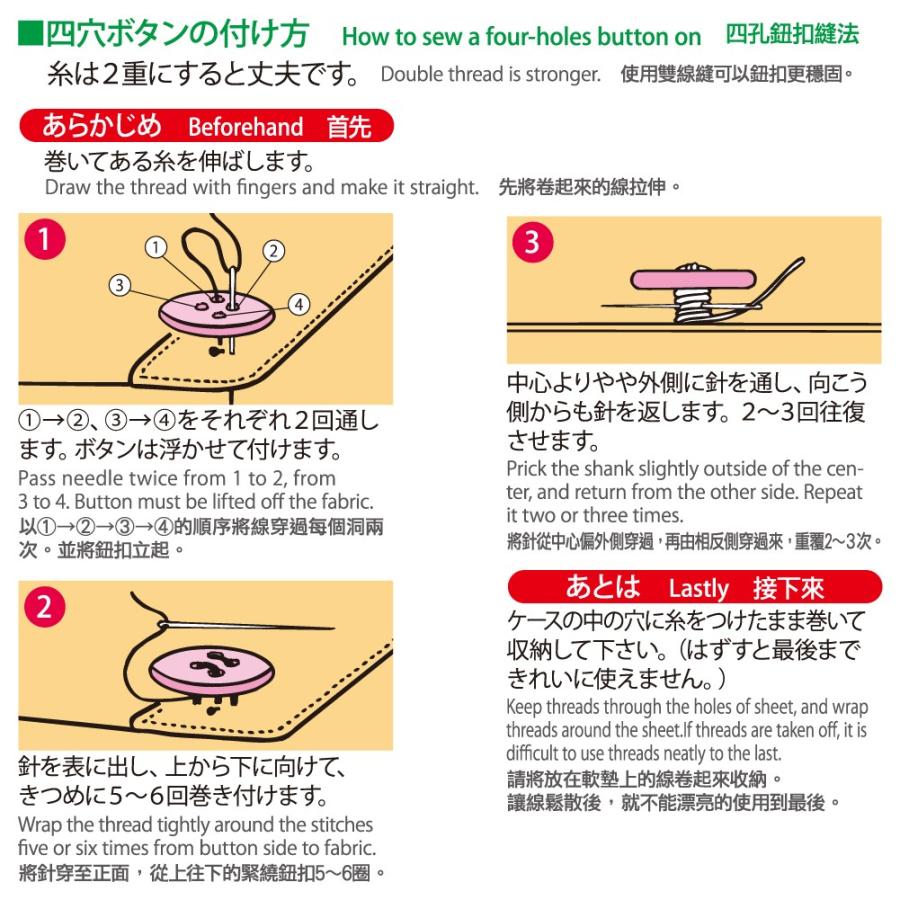 ■四穴ボタンの付け方 How to sew a four-holes button on 四孔鈕扣縫法
糸は2重にすると丈夫です。 Double thread is stronger. 使用雙線縫可以鈕扣更穩固。

あらかじめ Beforehand 首先
巻いてある糸を伸ばします。
Draw the thread with fingers and make it straight. 先將卷起來的線拉伸。

1
①
②
③
④
①→②、③→④をそれぞれ2回通します。ボタンは浮かせて付けます。
Pass needle twice from 1 to 2, from 3 to 4. Button must be lifted off the fabric.
以①→②→③→④的順序將線穿過每個洞兩次。並將鈕扣立起。

2
針を表に出し、上から下に向けて、きつめに5〜6回巻き付けます。
Wrap the thread tightly around the stitches five or six times from button side to fabric.
將針穿至正面，從上往下的緊繞鈕扣5〜6圈。

3
中心よりやや外側に針を通し、向こう側からも針を返します。2〜3回往復させます。
Prick the shank slightly outside of the center, and return from the other side. Repeat it two or three times.
將針從中心偏外側穿過，再由相反側穿過來，重覆2〜3次。

あとは Lastly 接下來
ケースの中の穴に糸をつけたまま巻いて収納して下さい。(はずすと最後まできれいに使えません。)
Keep threads through the holes of sheet, and wrap threads around the sheet.If threads are taken off, it is difficult to use threads neatly to the last.
請將放在軟墊上的線卷起來收納。
讓線鬆散後，就不能漂亮的使用到最後。