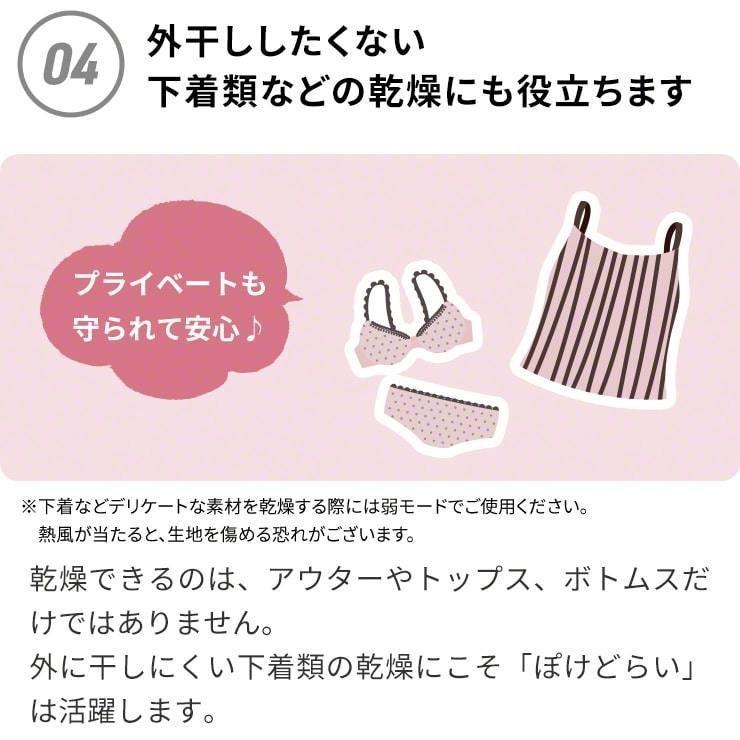 04

外干ししたくない
下着類などの乾燥にも役立ちます

プライベートも
守られて安心♪

※下着などデリケートな素材を乾燥する際には弱モードでご使用ください。
熱風が当たると、生地を傷める恐れがございます。

乾燥できるのは、アウターやトップス、ボトムスだけではありません。
外に干しにくい下着類の乾燥にこそ「ぽけどらい」は活躍します。