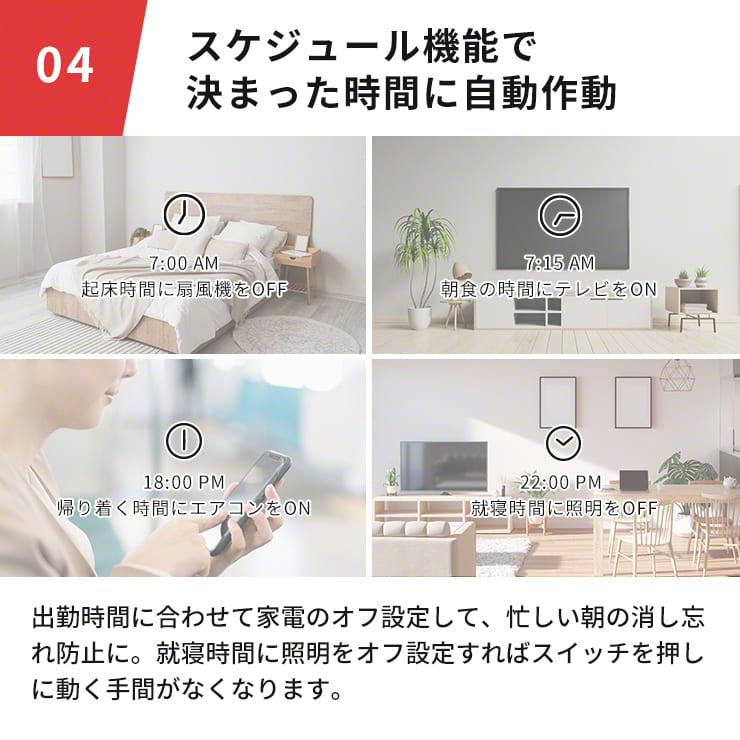 04

スケジュール機能で
決まった時間に自動作動

7:00 AM
起床時間に扇風機をOFF

7:15 AM
朝食の時間にテレビをON

18:00 PM
帰り着く時間にエアコンをON

22:00 PM
就寝時間に照明をOFF

出勤時間に合わせて家電のオフ設定して、忙しい朝の消し忘れ防止に。就寝時間に照明をオフ設定すればスイッチを押しに動く手間がなくなります。