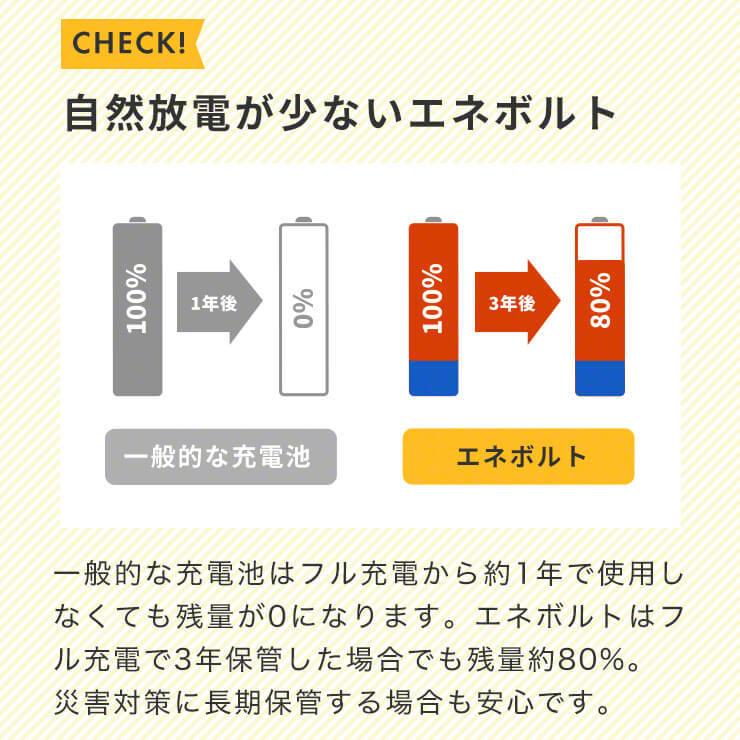 CHECK!

自然放電が少ないエネボルト

100%

1年後

0%

100%

3年後

80%

一般的な充電池

エネボルト

一般的な充電池はフル充電から約1年で使用しなくても残量が0になります。エネボルトはフル充電で3年保管した場合でも残量約80%。災害対策に長期保管する場合も安心です。