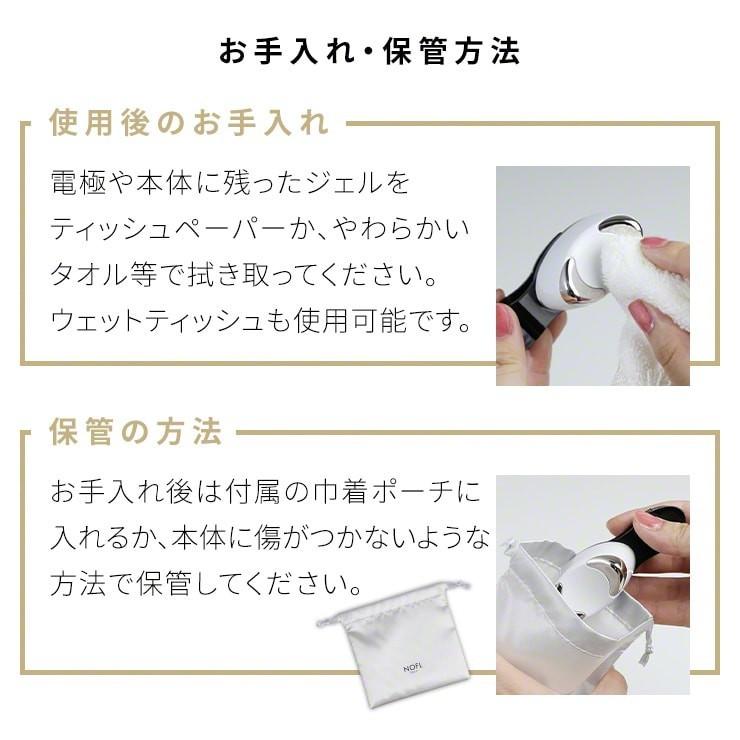 お手入れ・保管方法

使用後のお手入れ

電極や本体に残ったジェルをティッシュペーパーか、やわらかいタオル等で拭き取ってください。ウェットティッシュも使用可能です。

保管の方法

お手入れ後は付属の巾着ポーチに入れるか、本体に傷がつかないような方法で保管してください。

NOFL