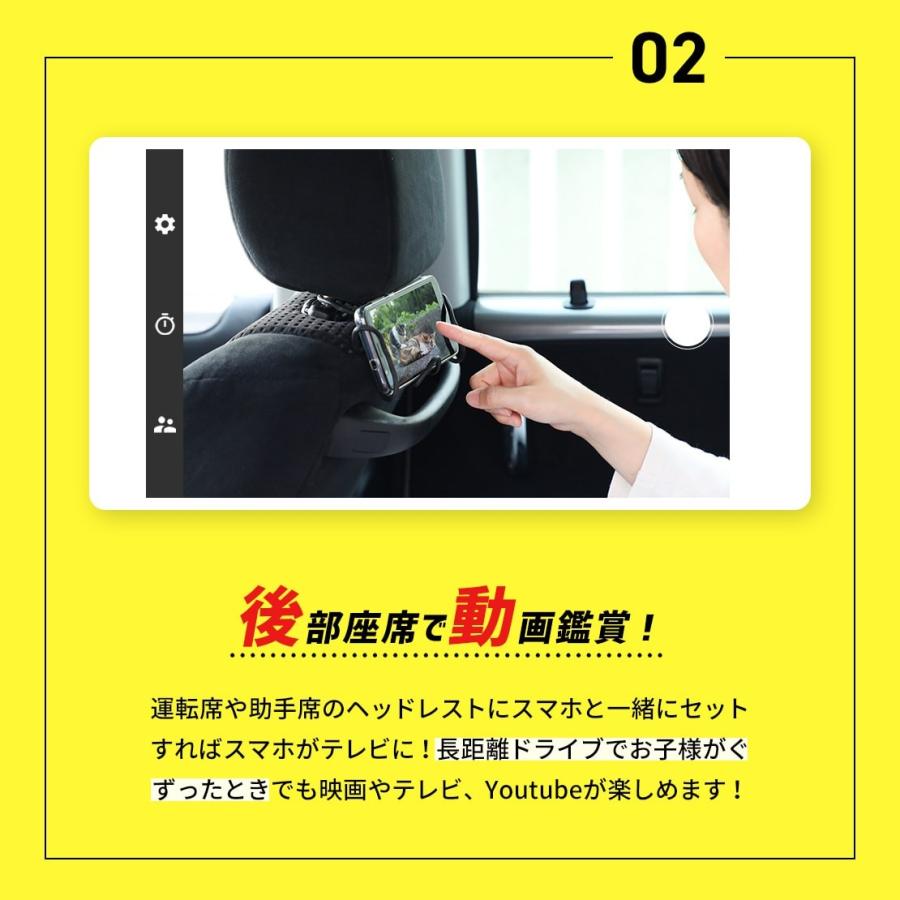 02

後部座席で動画鑑賞！

運転席や助手席のヘッドレストにスマホと一緒にセットすればスマホがテレビに！長距離ドライブでお子様がぐずったときでも映画やテレビ、Youtubeが楽しめます！