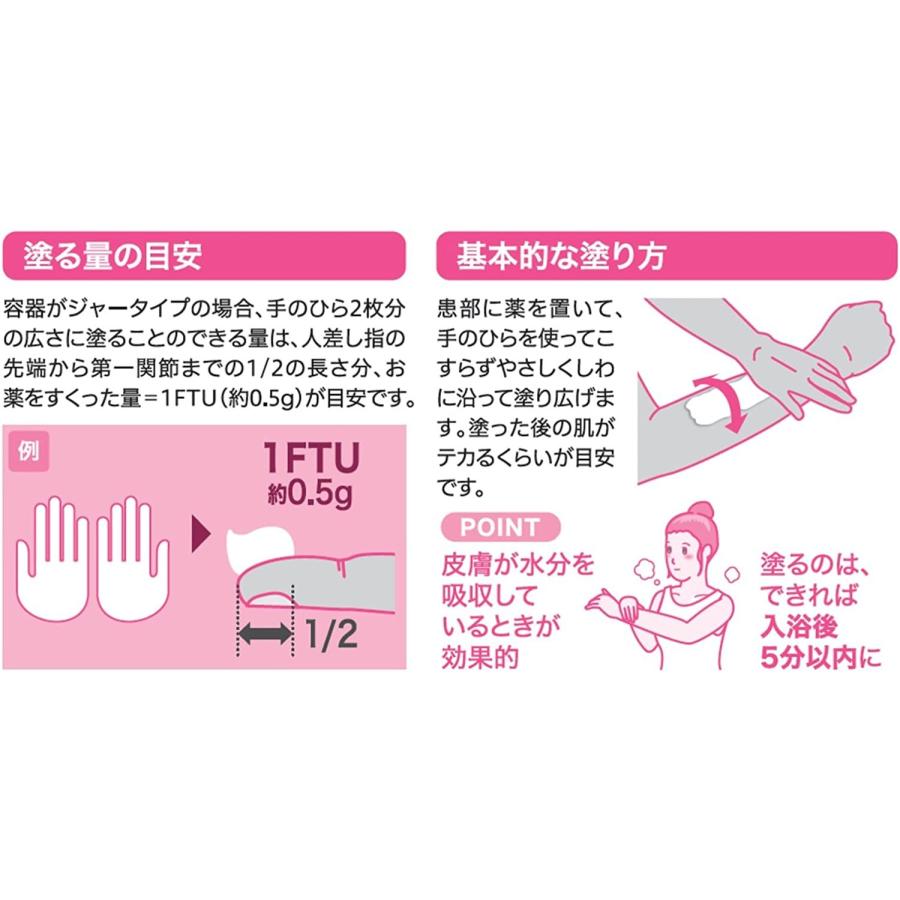 塗る量の目安

容器がジャータイプの場合、手のひら2枚分の広さに塗ることのできる量は、人差し指の先端から第一関節までの1/2の長さ分、お薬をすくった量＝1FTU（約0.5g）が目安です。

例

1FTU
約0.5g

1/2

基本的な塗り方

患部に薬を置いて、手のひらを使ってこすらずやさしくしわに沿って塗り広げます。塗った後の肌がテカるくらいが目安です。

POINT

皮膚が水分を吸収しているときが効果的

塗るのは、できれば入浴後5分以内に